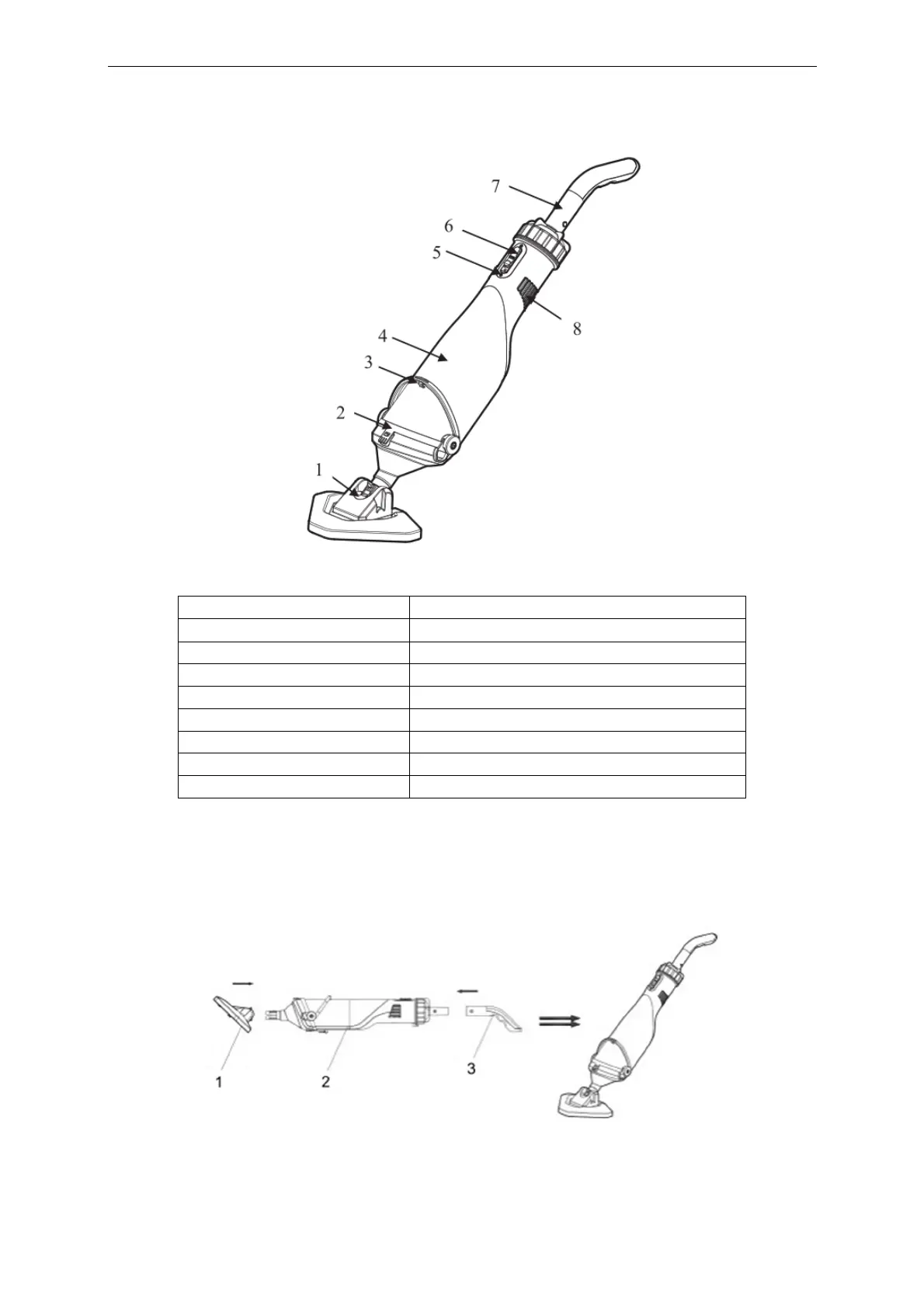 7

6

5

8

4

3

2

1

1

2

3