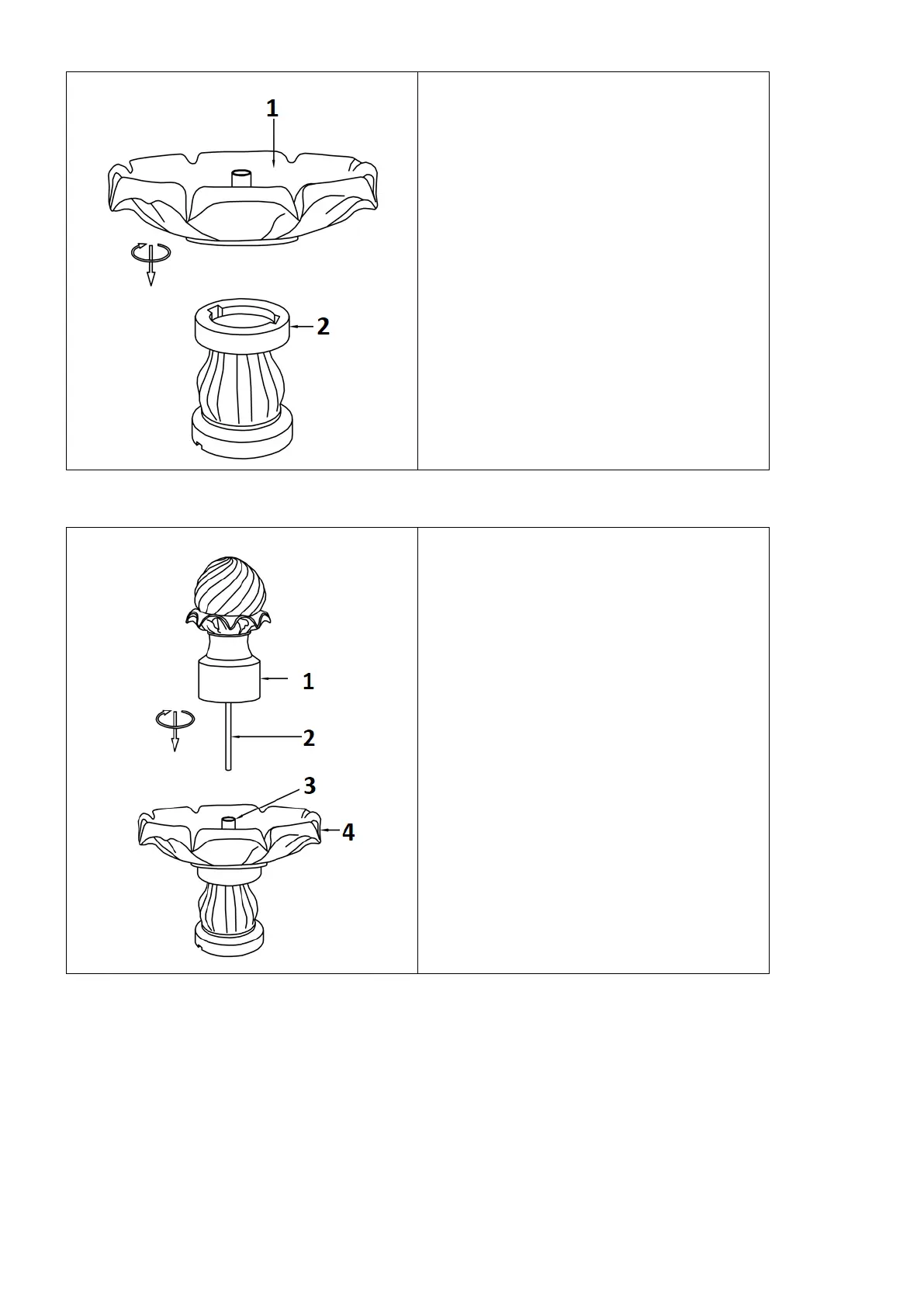 1

2

1

2

3

4