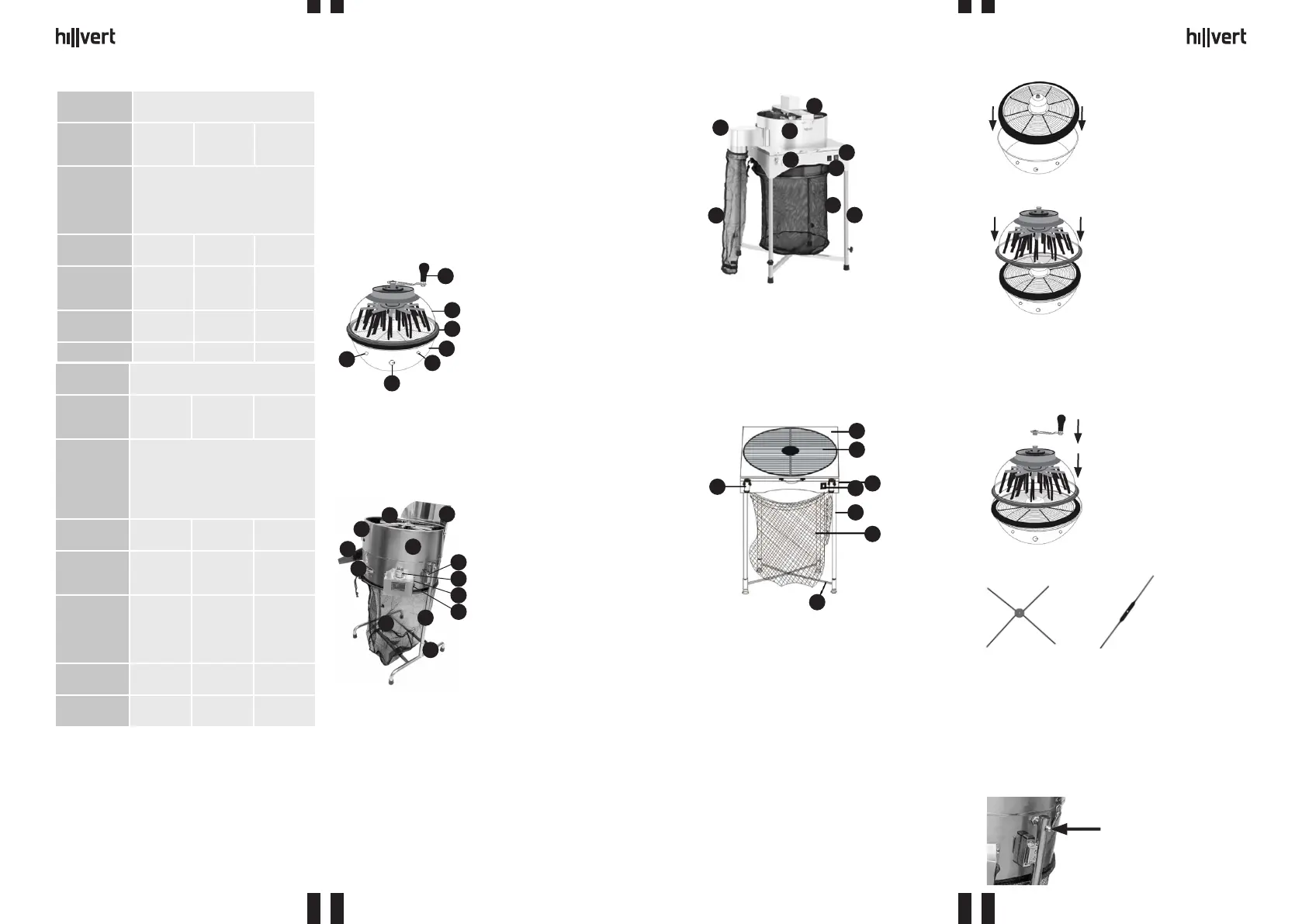 hillvert

hillvert