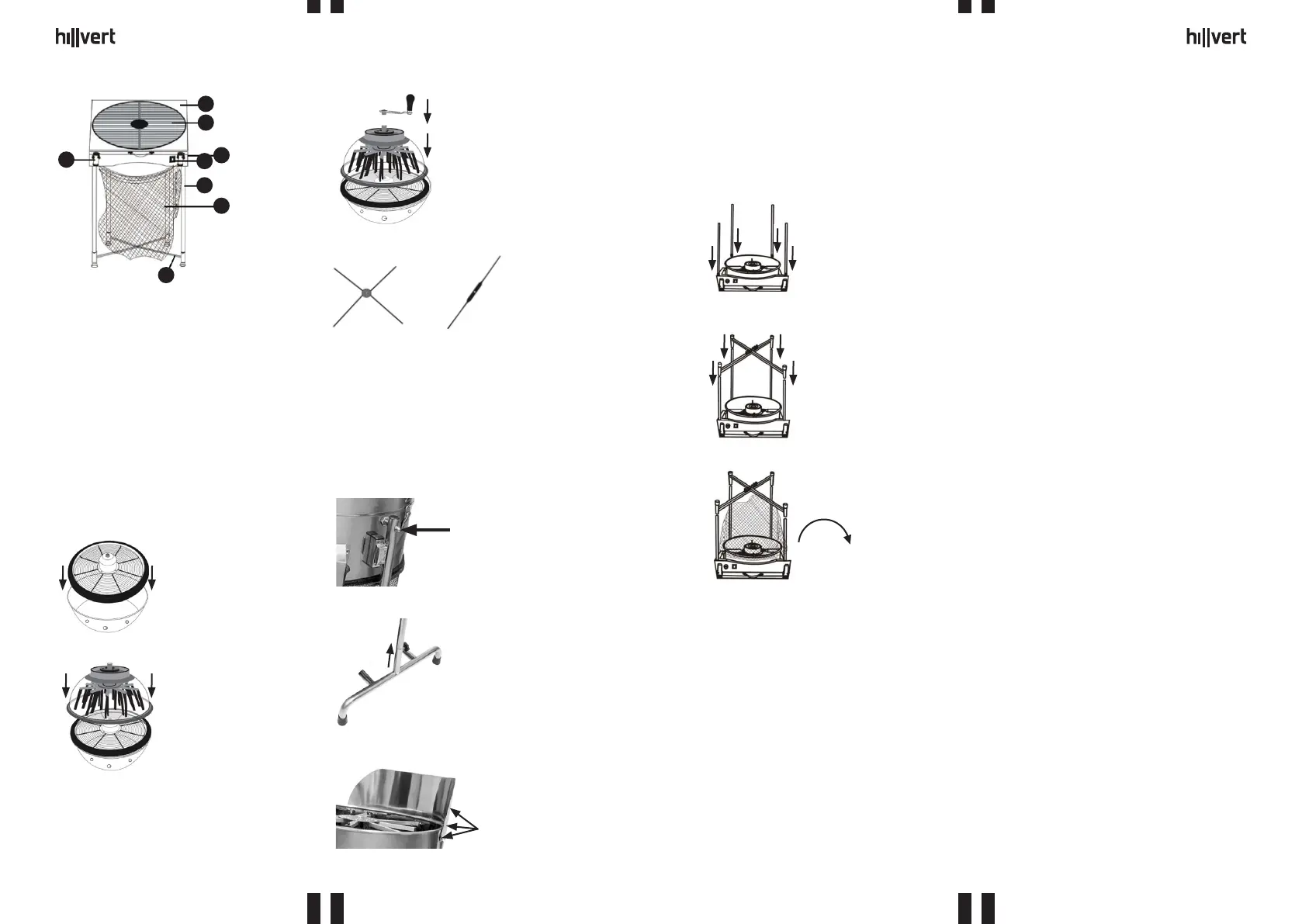 hillvert

hillvert