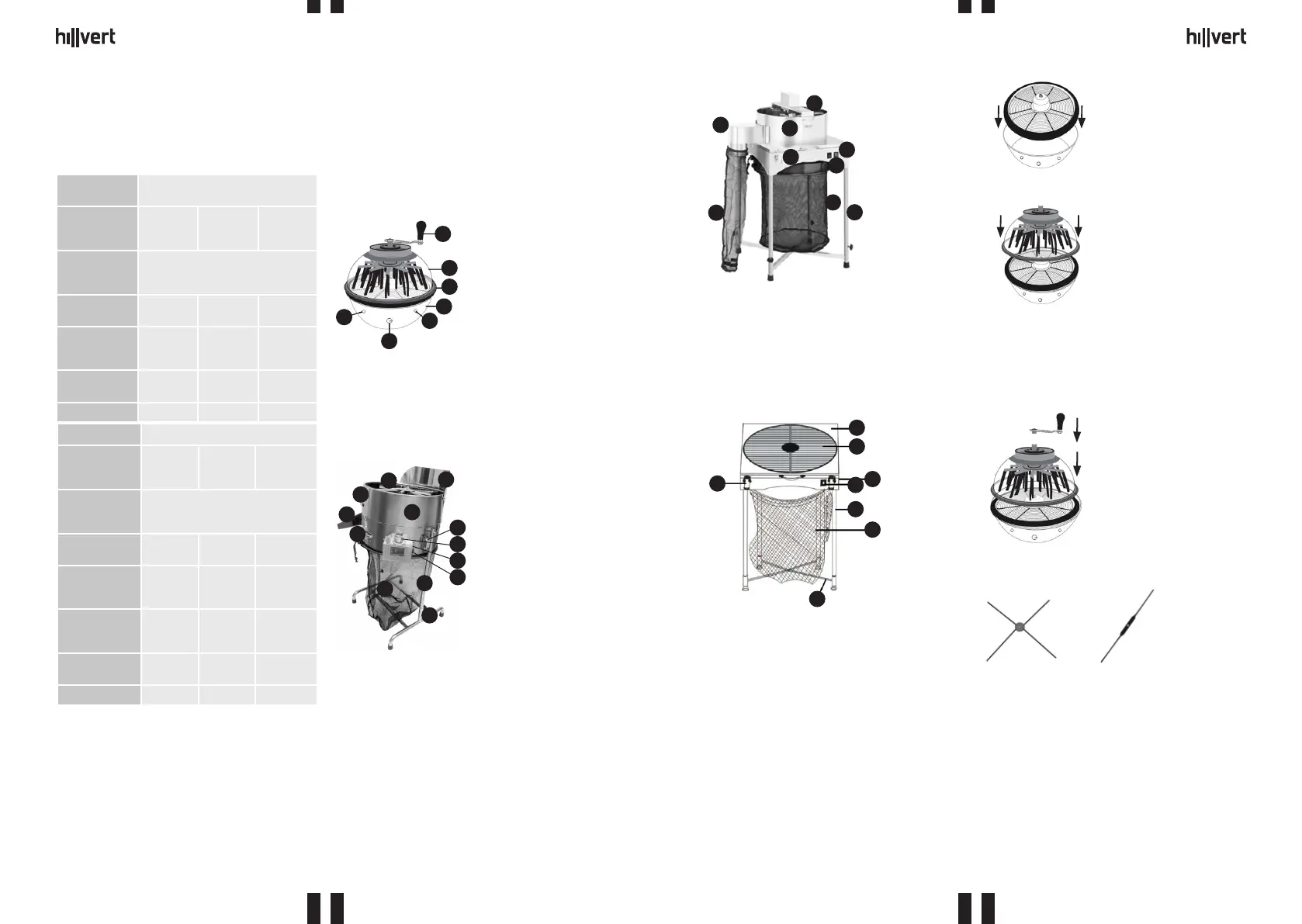 hillvert

hillvert