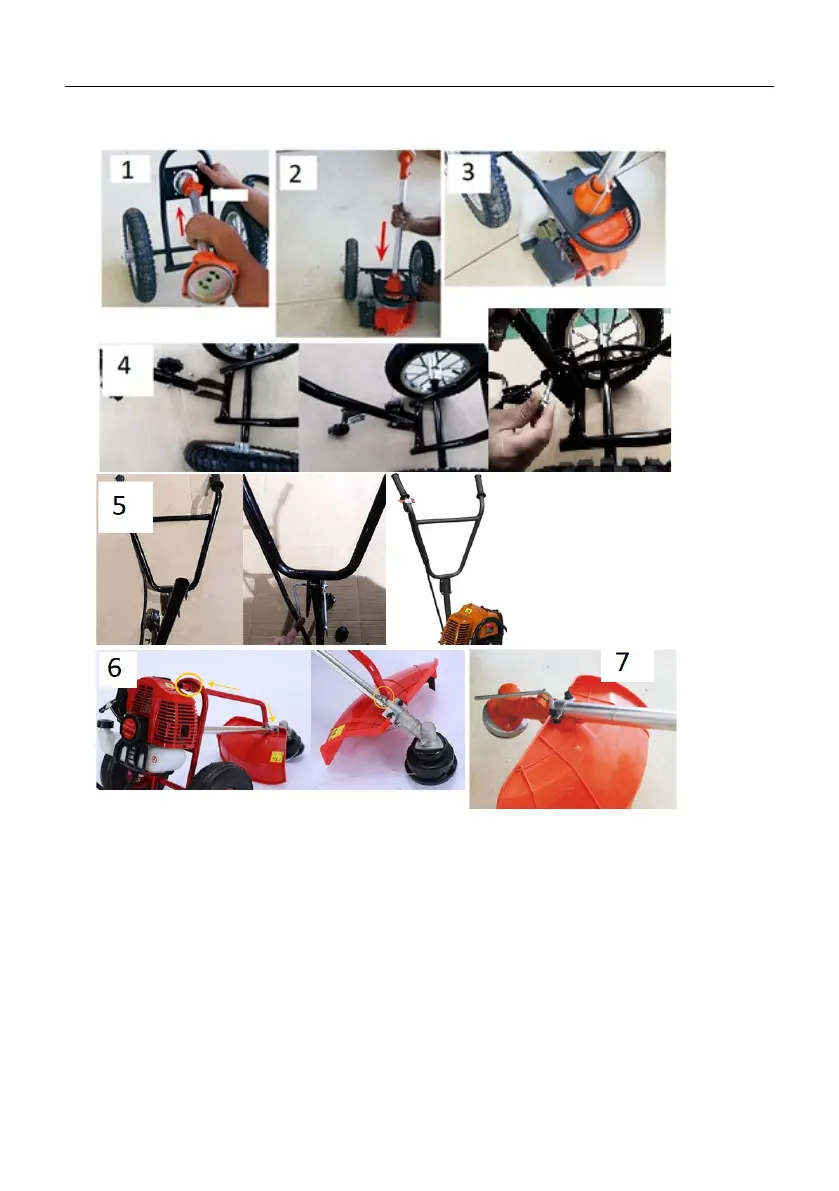 1

2

3

4

5

6

7