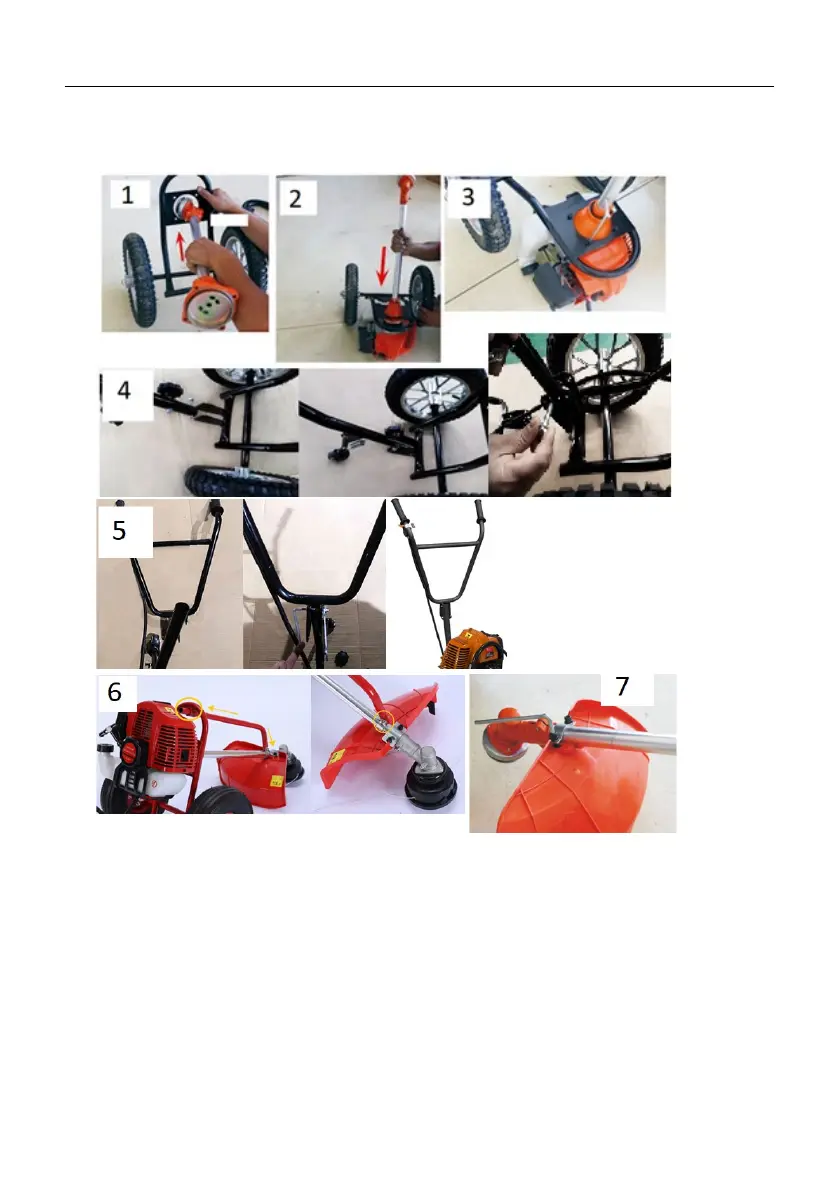 1

2

3

4

5

6

7