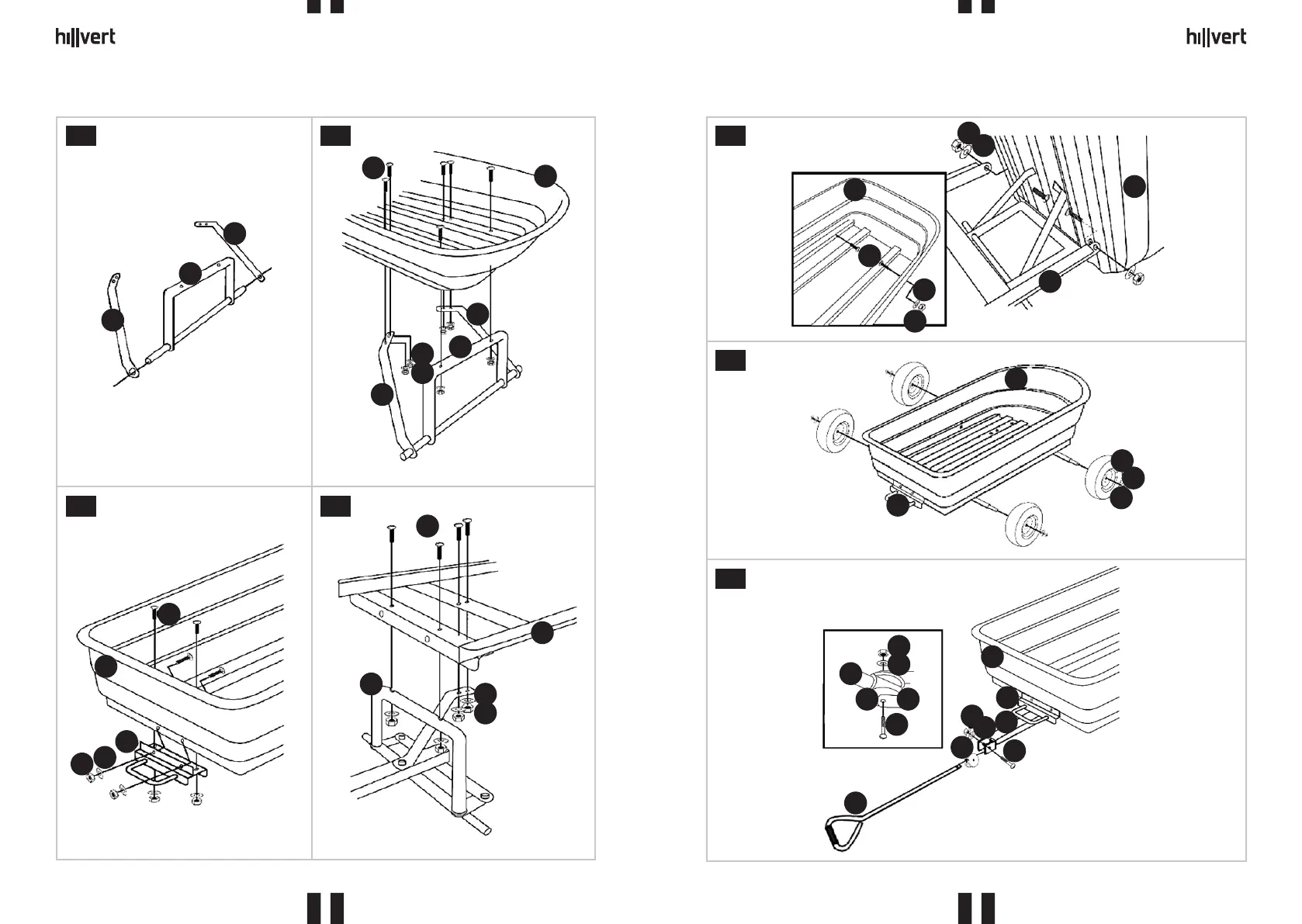 hillvert

hillvert