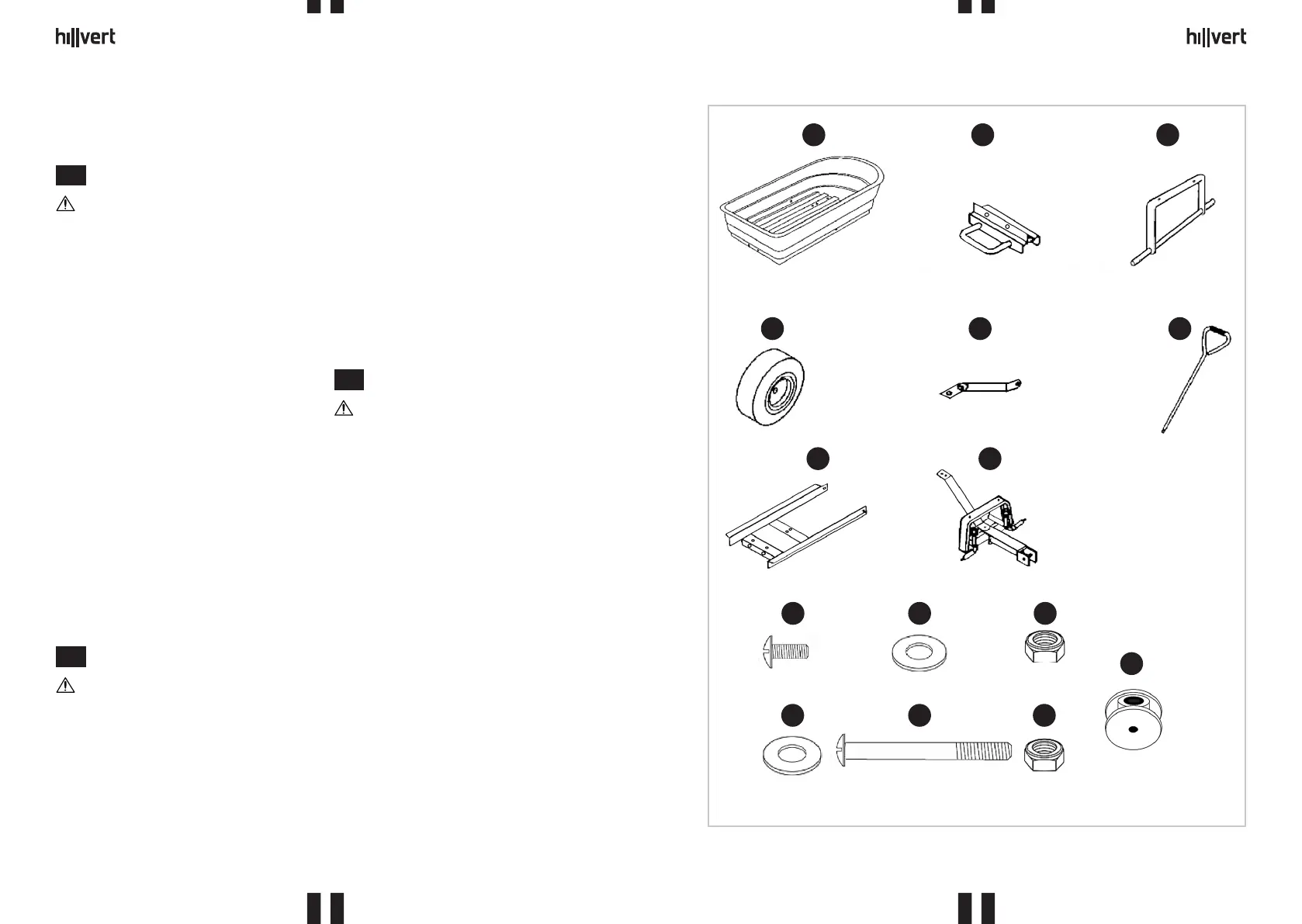 hillvert

hillvert