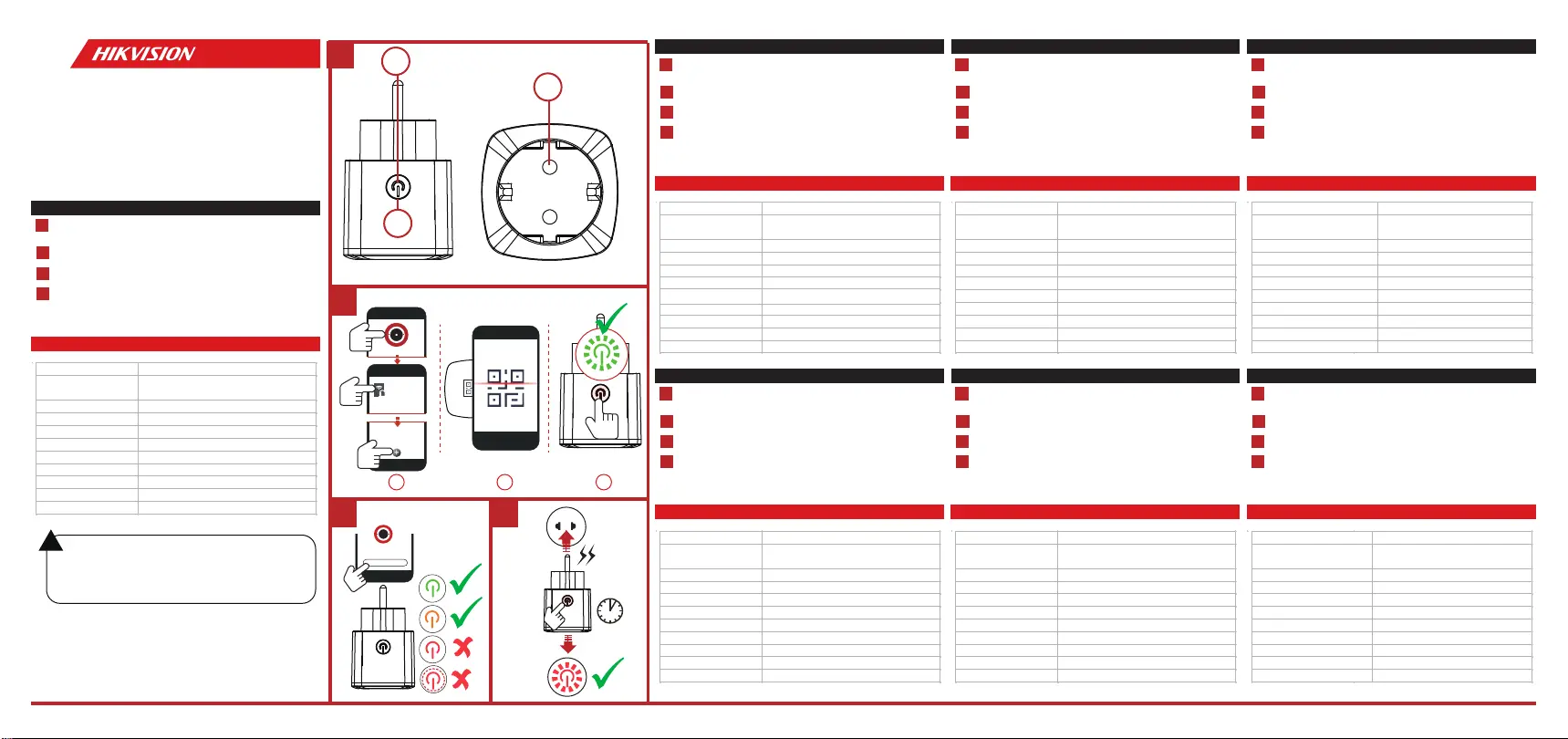 HIKVISION