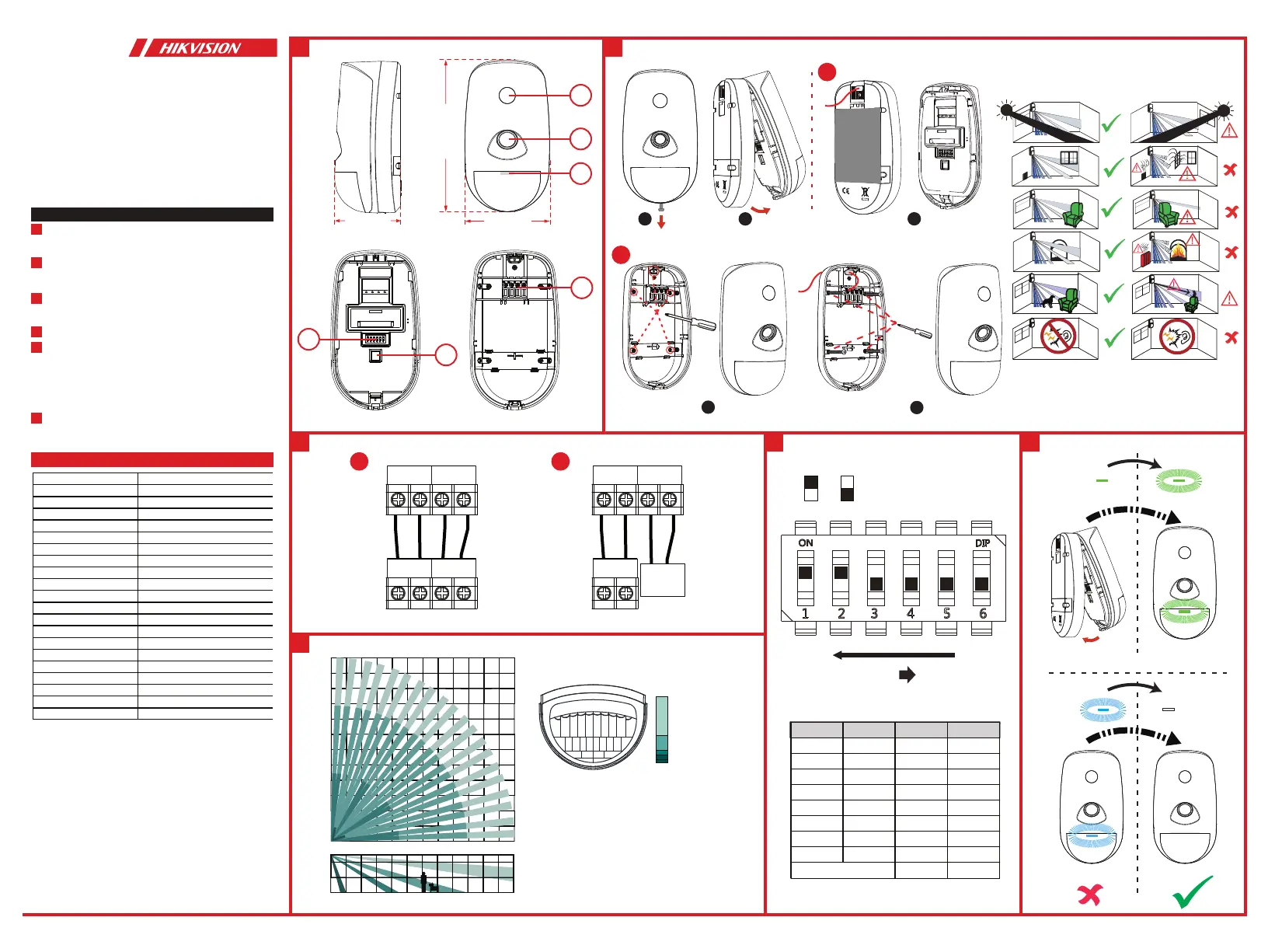 HIKVISION

ON

DIP

1 2 3 4 5 6