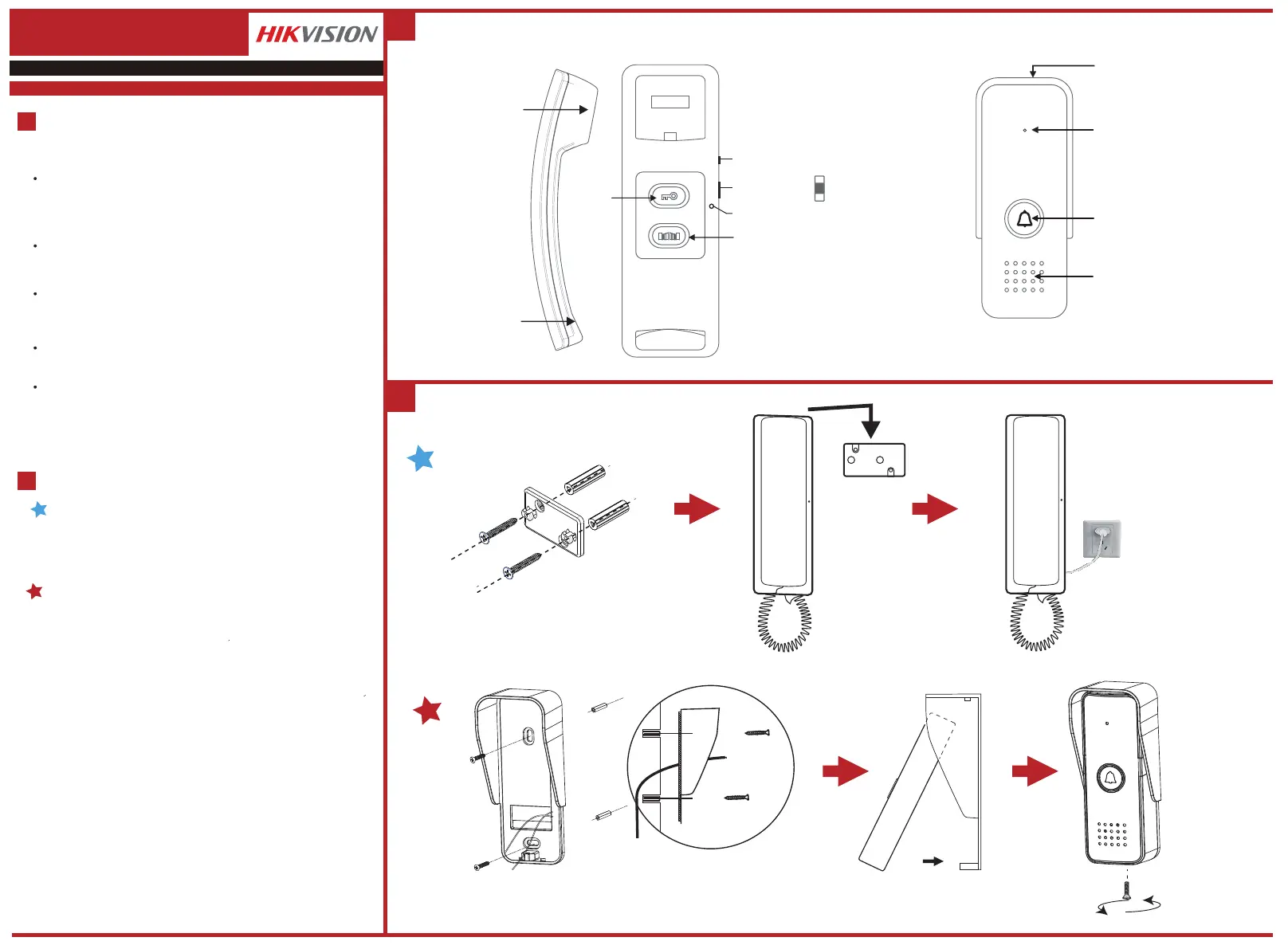 HIKVISION