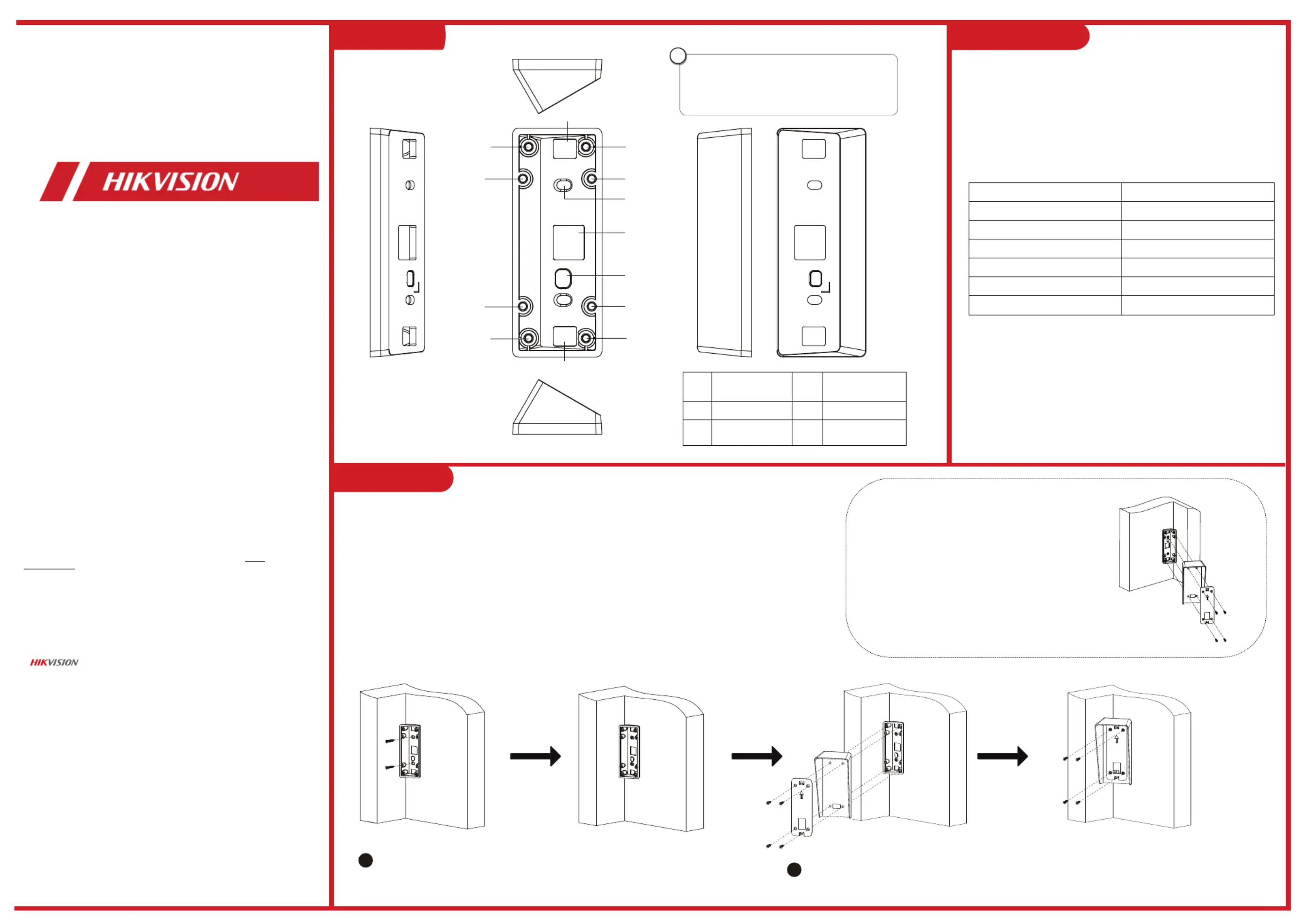 HIKVISION

HIKVISION