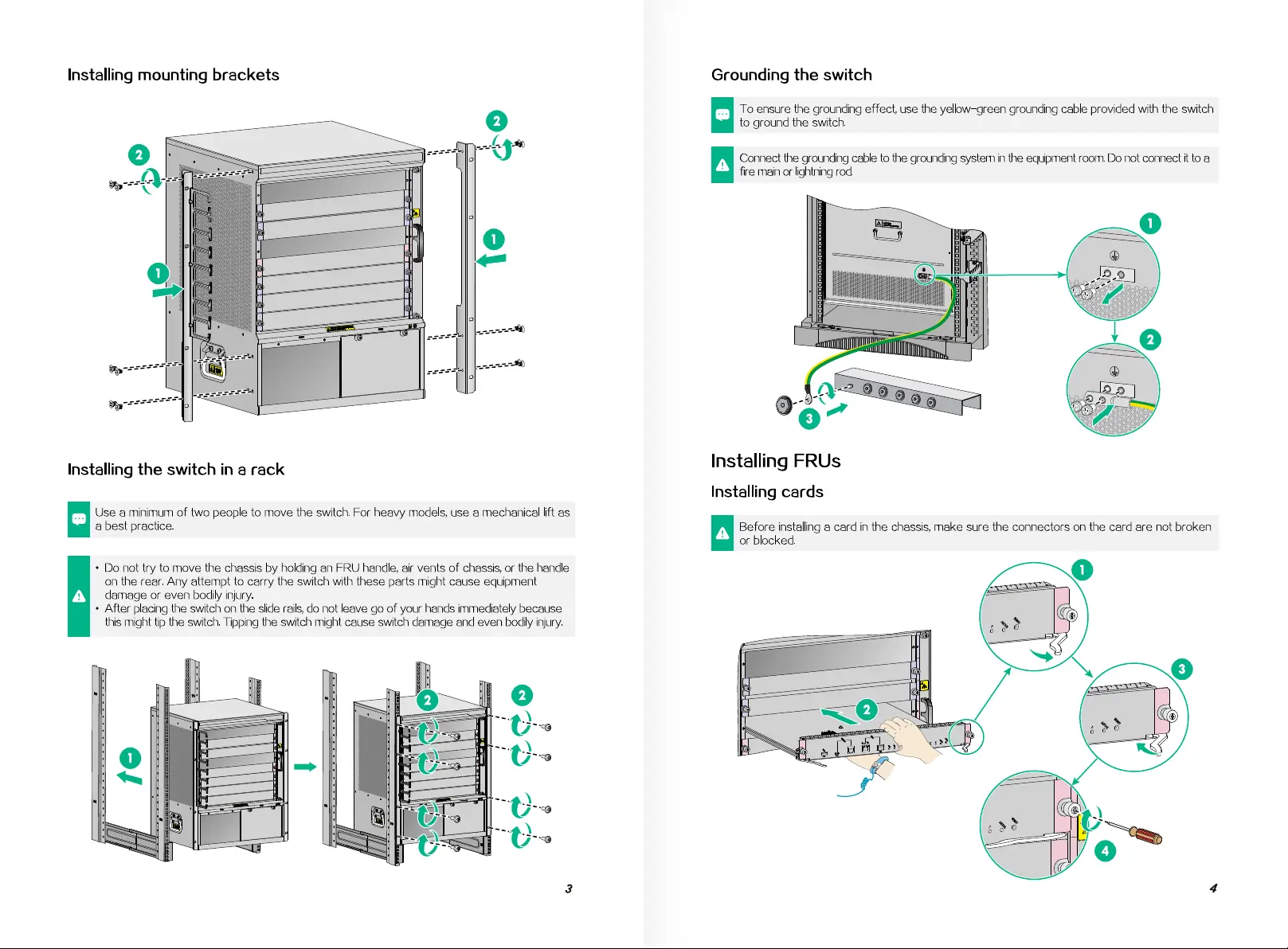 Installing mounting brackets

2

2

1

1

Installing the switch in a rack

Use a minimum of two people to move the switch. For heavy models, use a mechanical lift as a best practice.

• Do not try to move the chassis by holding an FRU handle, air vents of chassis, or the handle on the rear. Any attempt to carry the switch with these parts might cause equipment damage or even bodily injury.
• After placing the switch on the slide rails, do not leave go of your hands immediately because this might tip the switch. Tipping the switch might cause switch damage and even bodily injury.

1

2

2

3

Grounding the switch

To ensure the grounding effect, use the yellow-green grounding cable provided with the switch to ground the switch.

Connect the grounding cable to the grounding system in the equipment room. Do not connect it to a fire main or lightning rod.

1

2

3

Installing FRUs

Installing cards

Before installing a card in the chassis, make sure the connectors on the card are not broken or blocked.

1

2

3

4

4