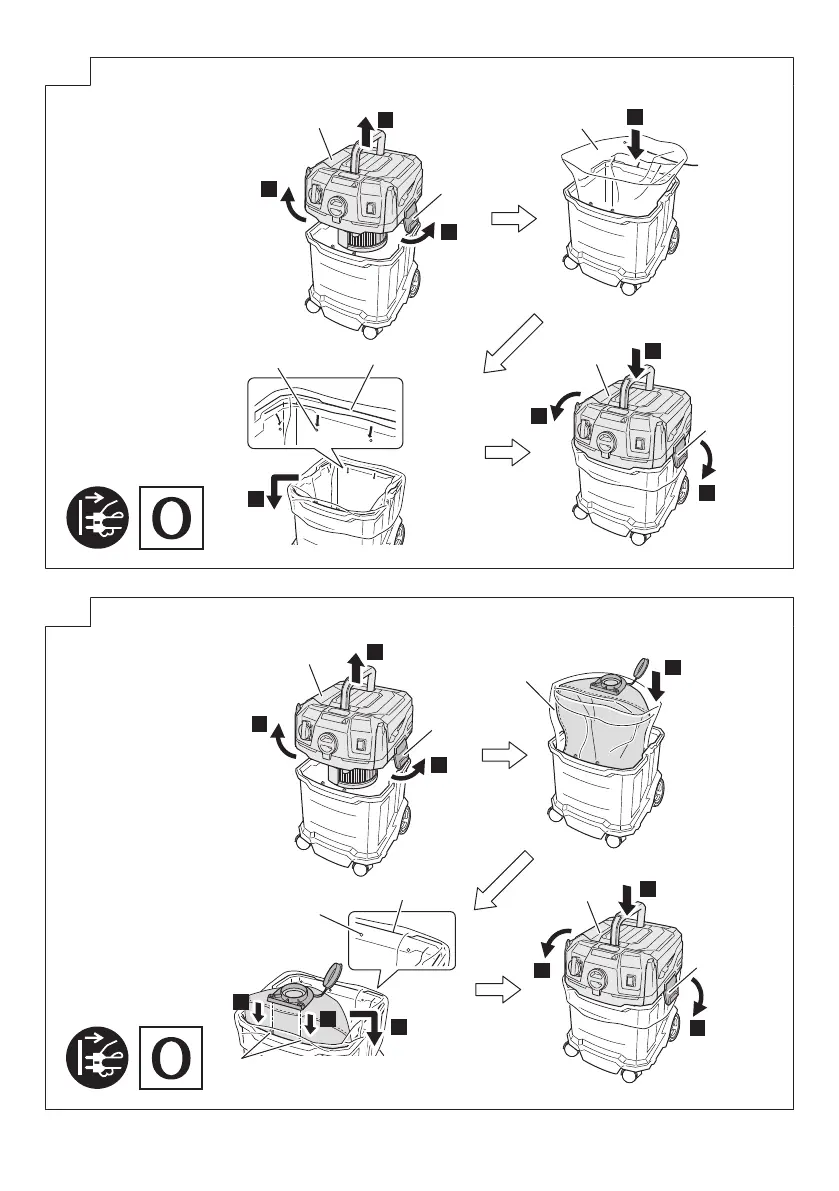 O

O