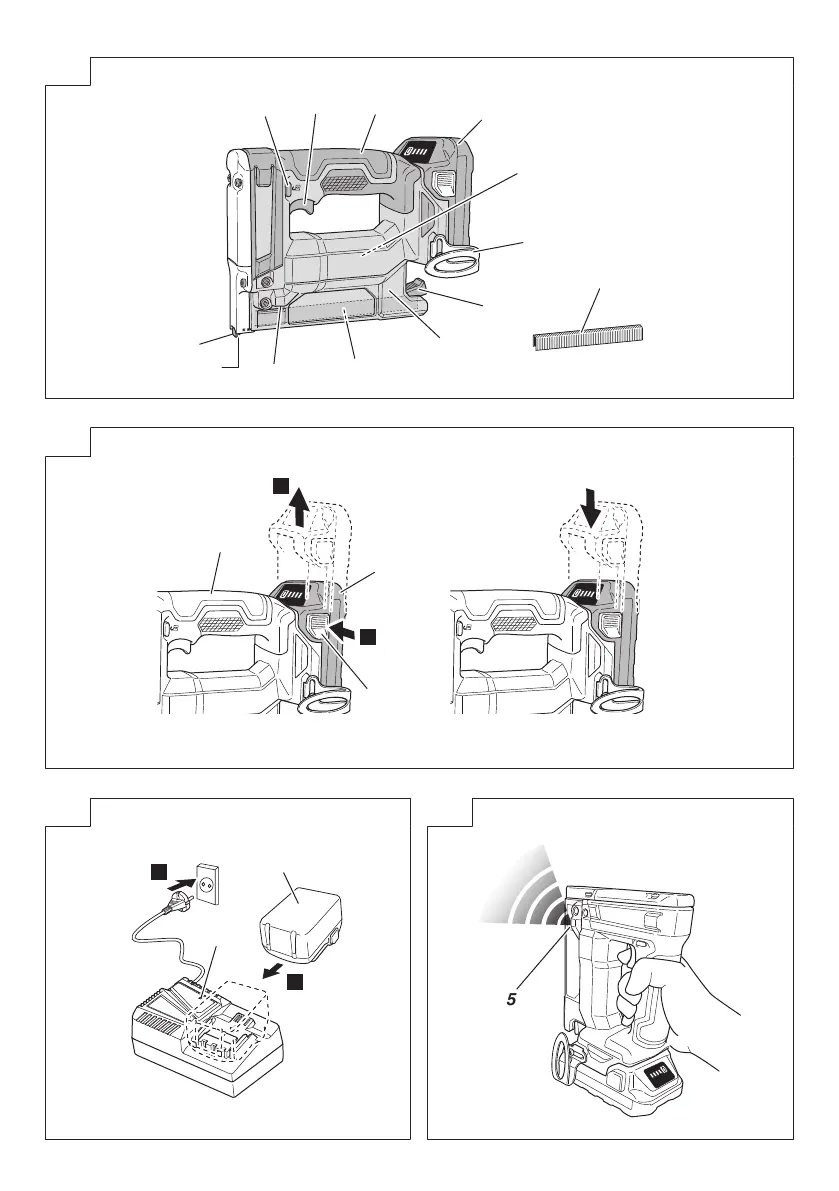 5