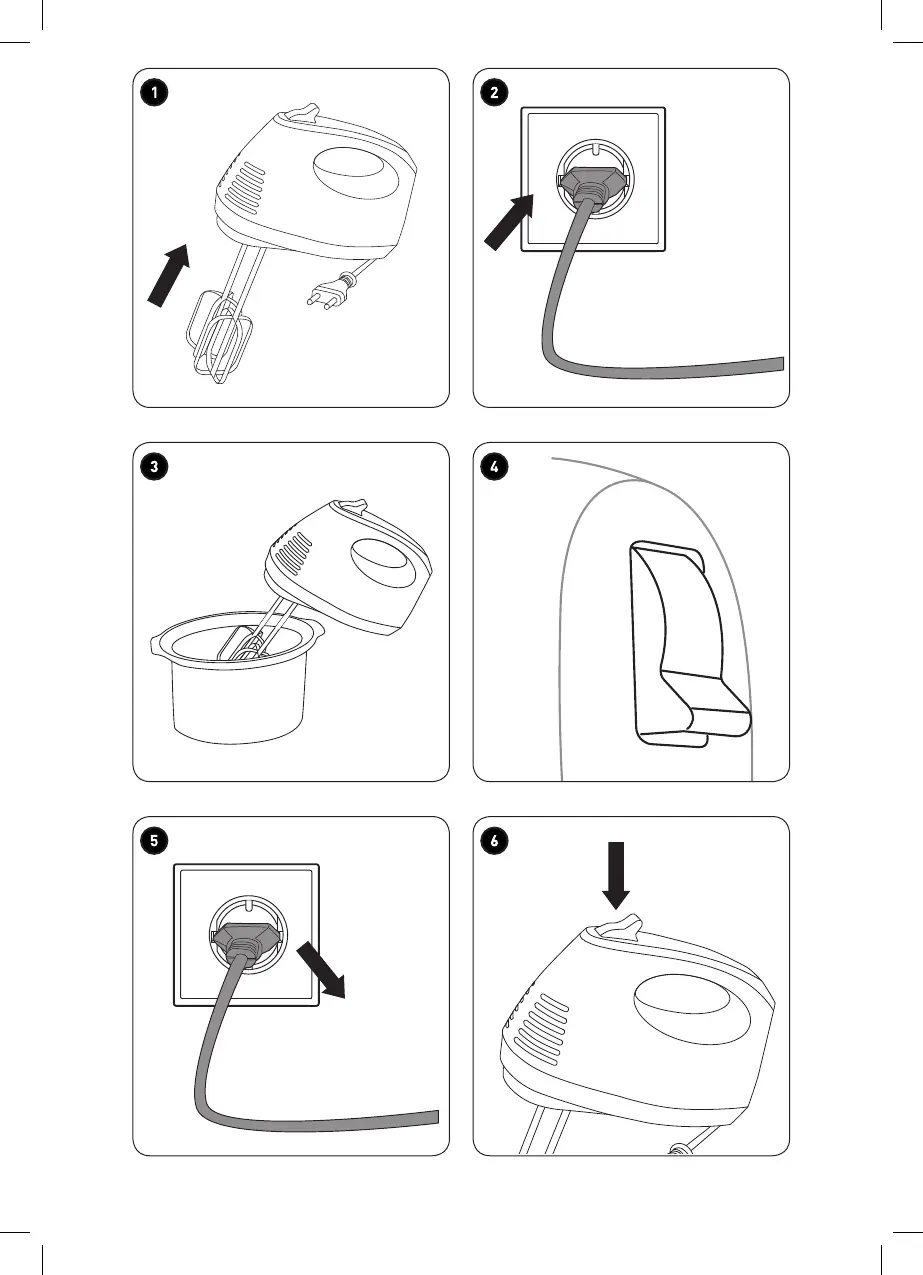 1

2

3

4

5

6