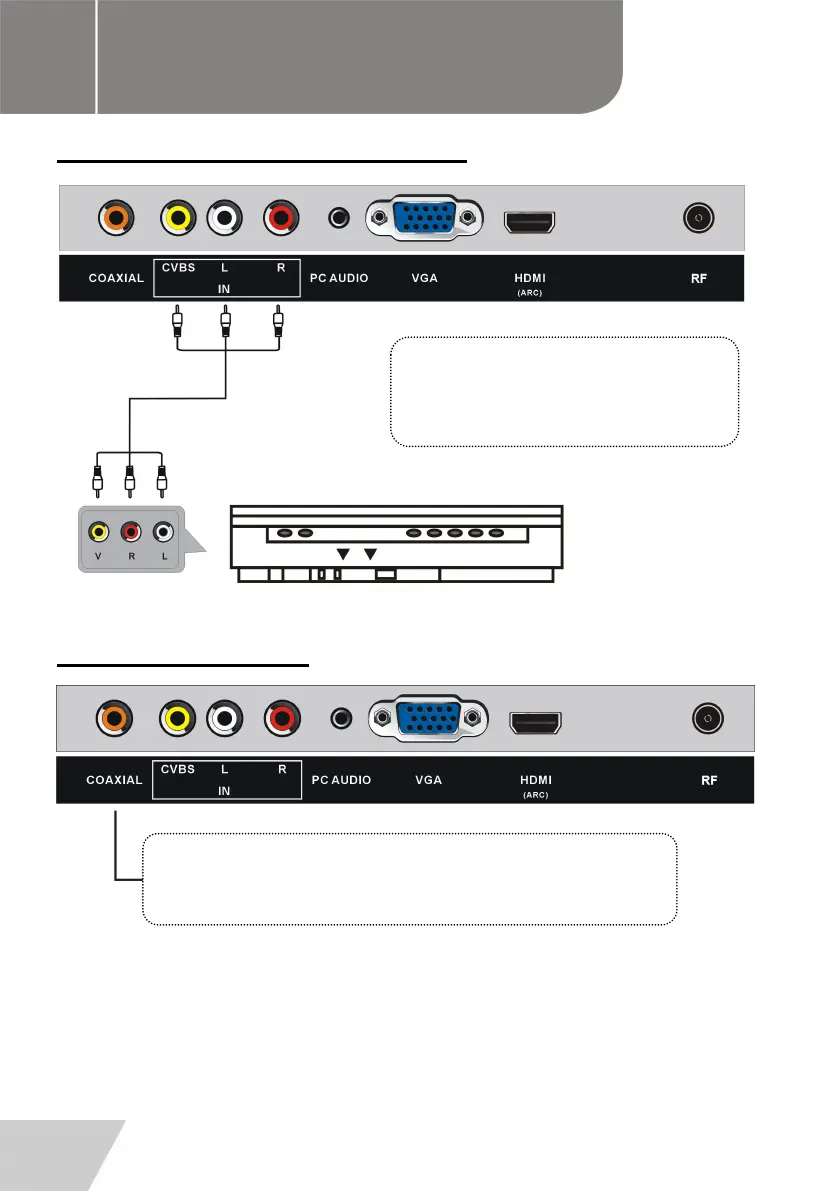 COAXIAL

CVBS L R

IN

PC AUDIO

VGA

HDMI

(ARC)

RF

V R L

COAXIAL

CVBS L R

IN

PC AUDIO

VGA

HDMI

(ARC)

RF