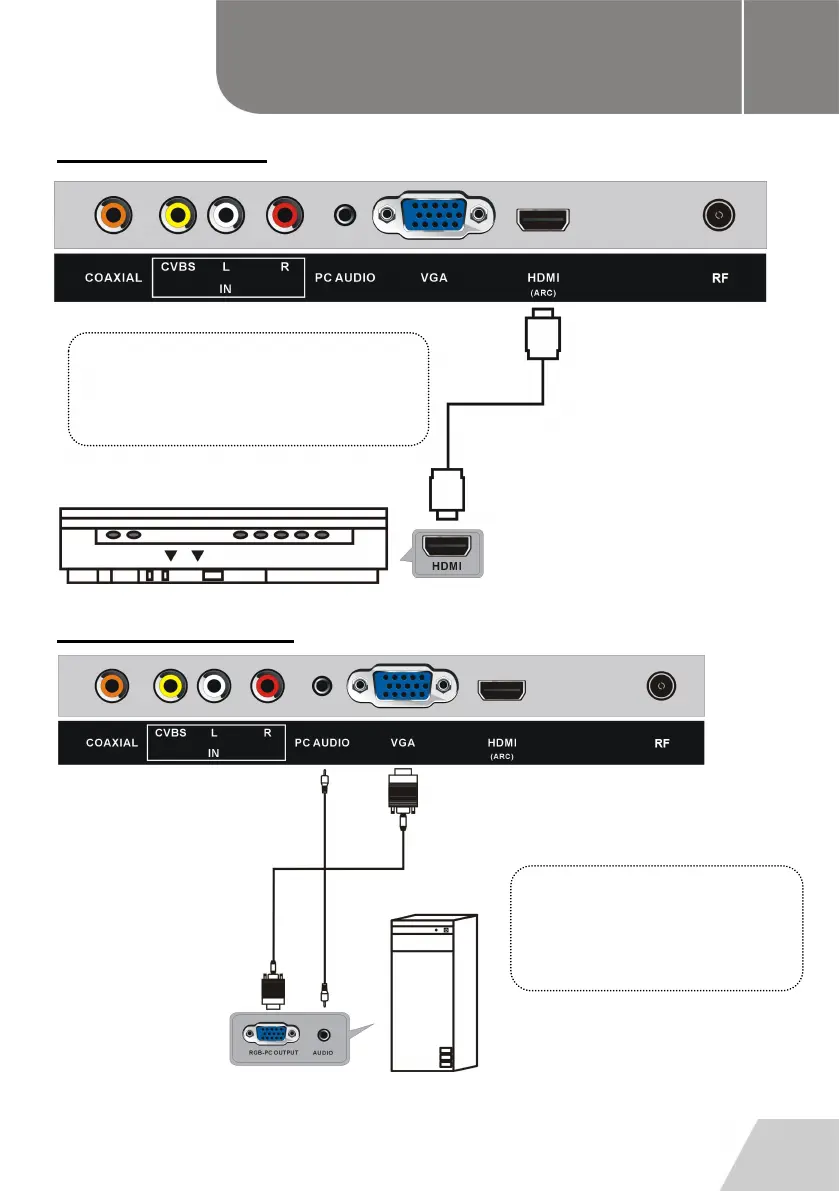 COAXIAL
CVBS L R
IN
PC AUDIO
VGA
HDMI
(ARC)
RF

HDMI

COAXIAL
CVBS L R
IN
PC AUDIO
VGA
HDMI
(ARC)
RF

RGB-PC OUTPUT
AUDIO