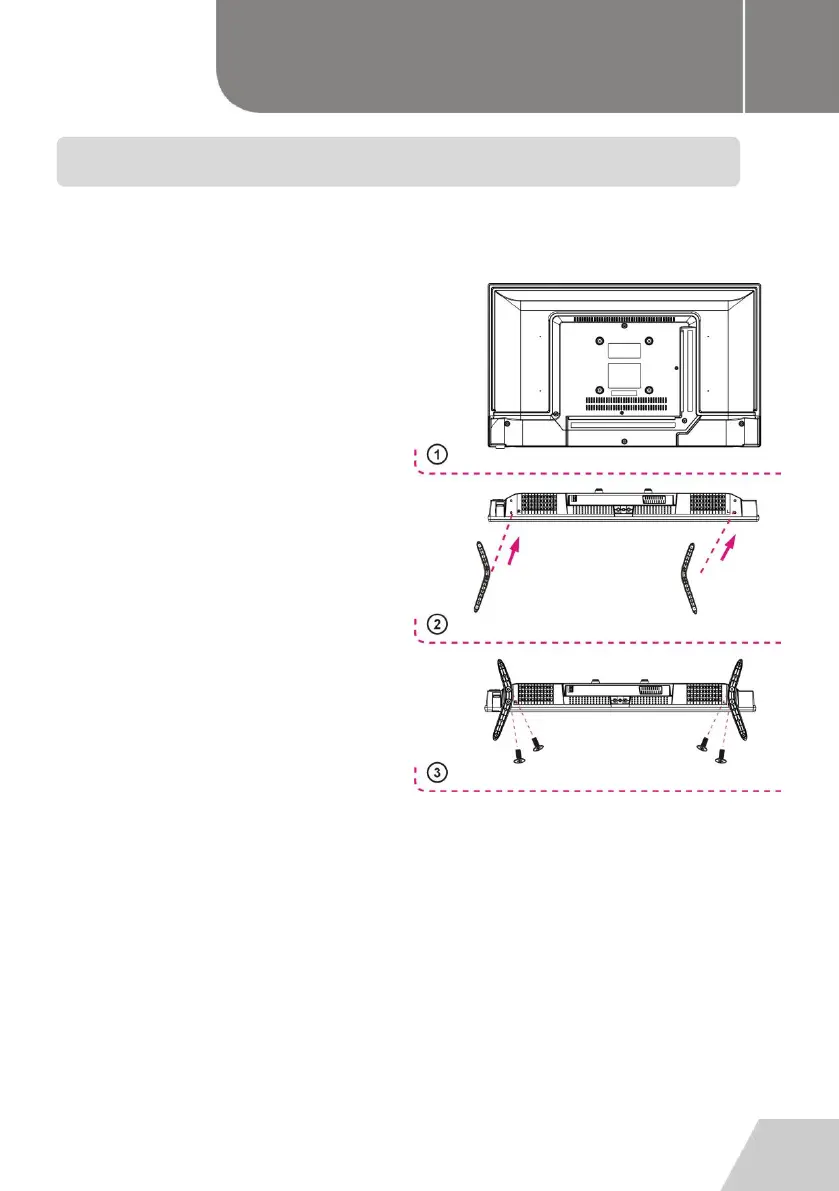 1

2

3