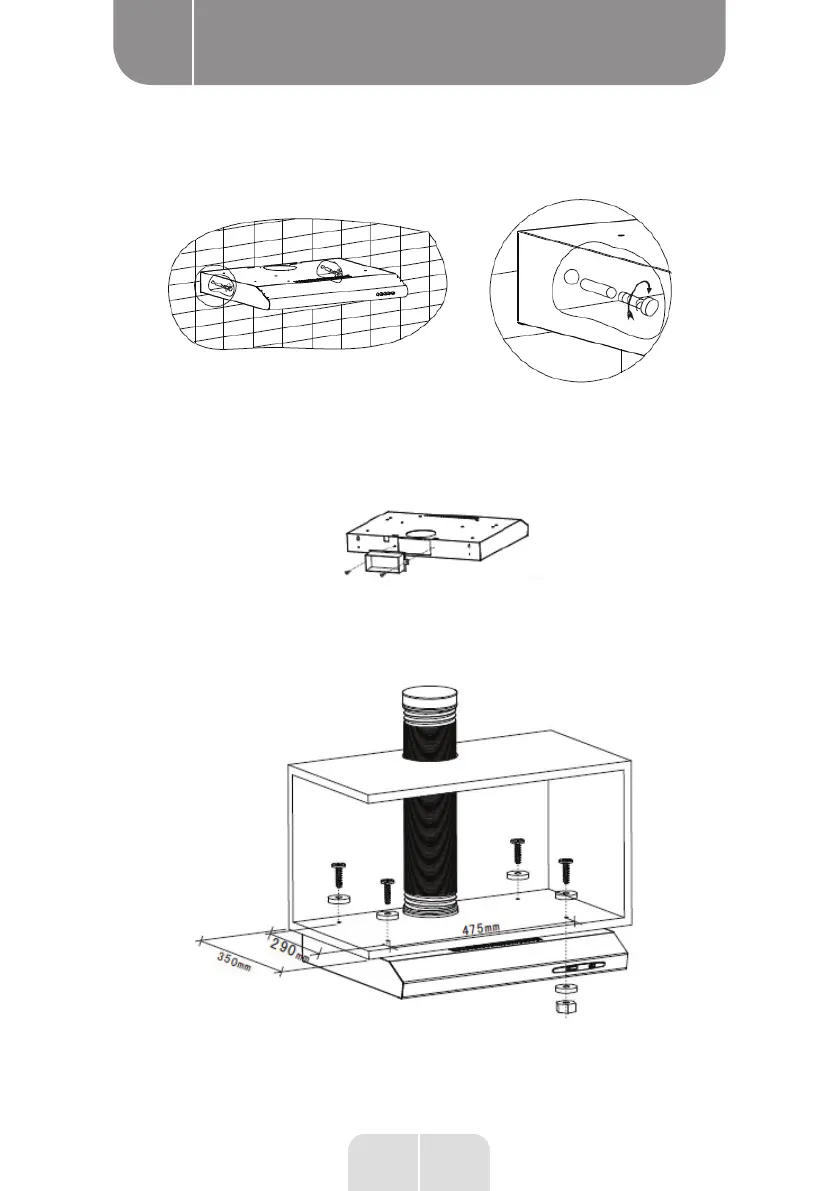 475mm
290mm
350mm