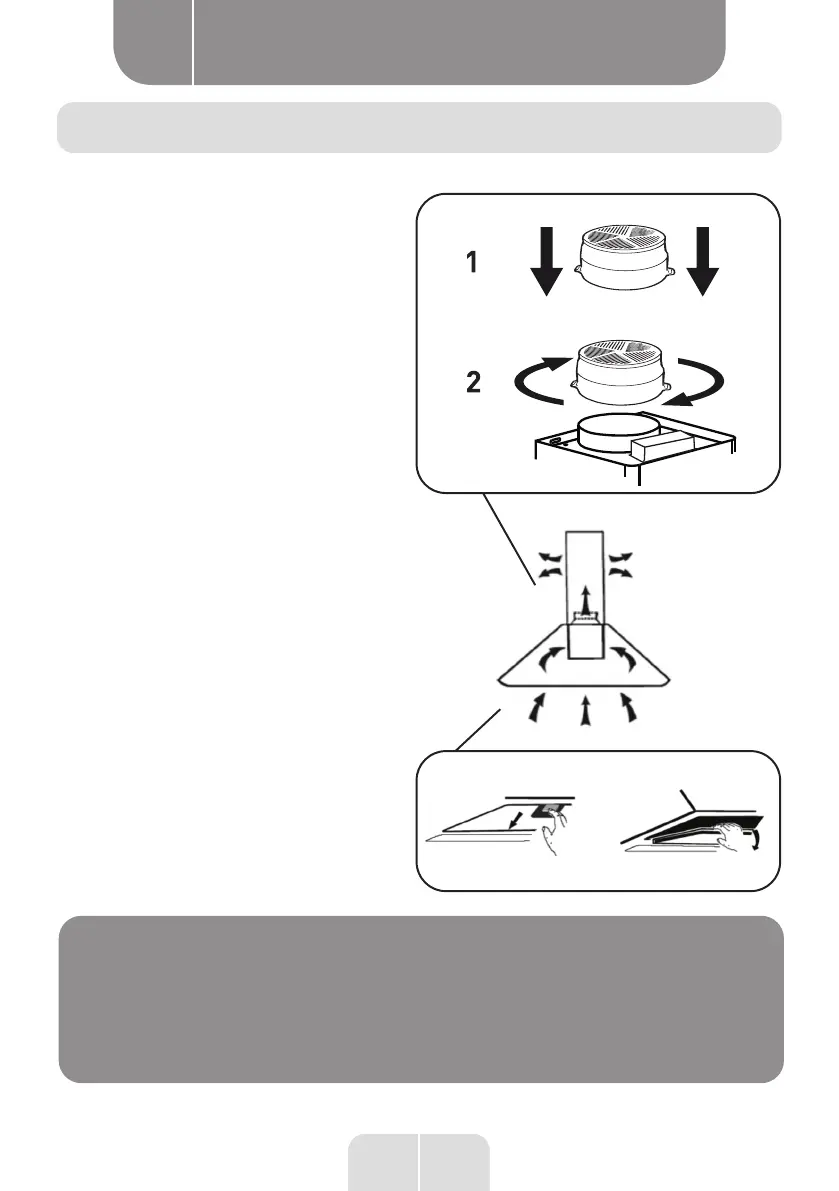 1

2