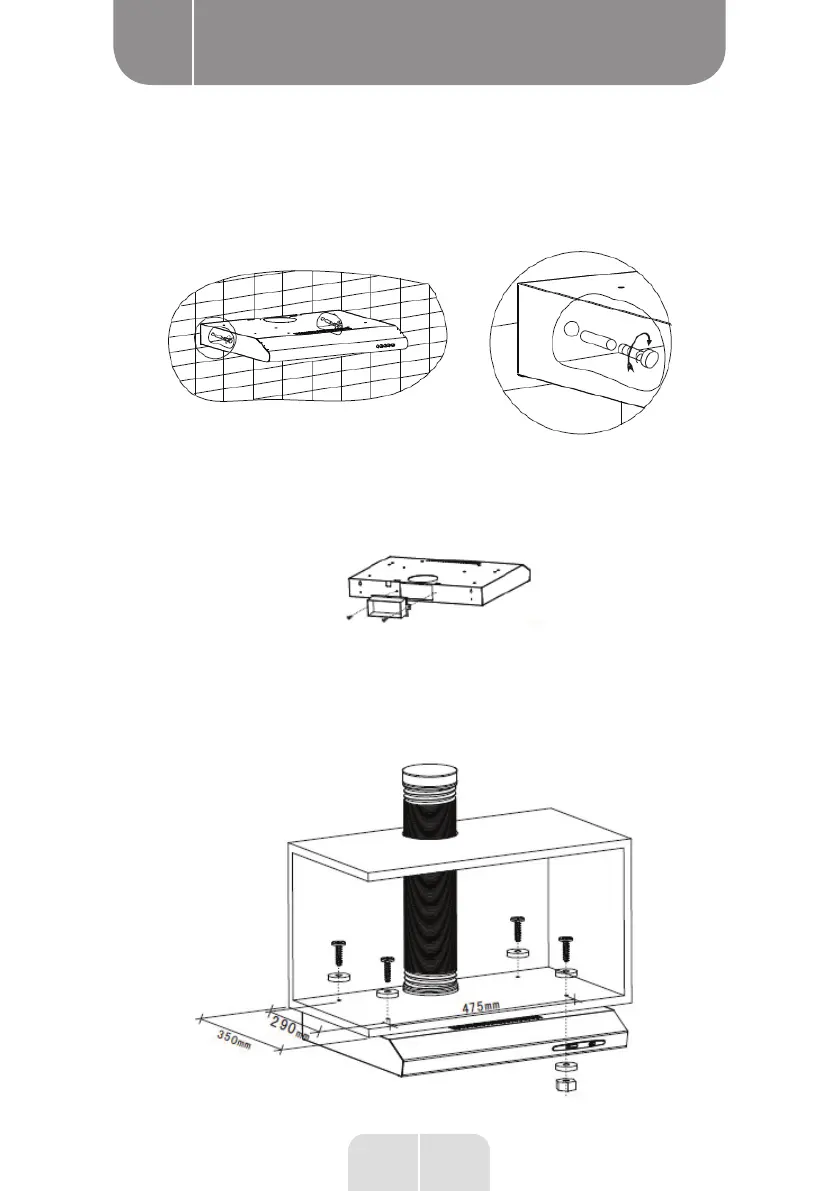 475mm

290mm

350mm