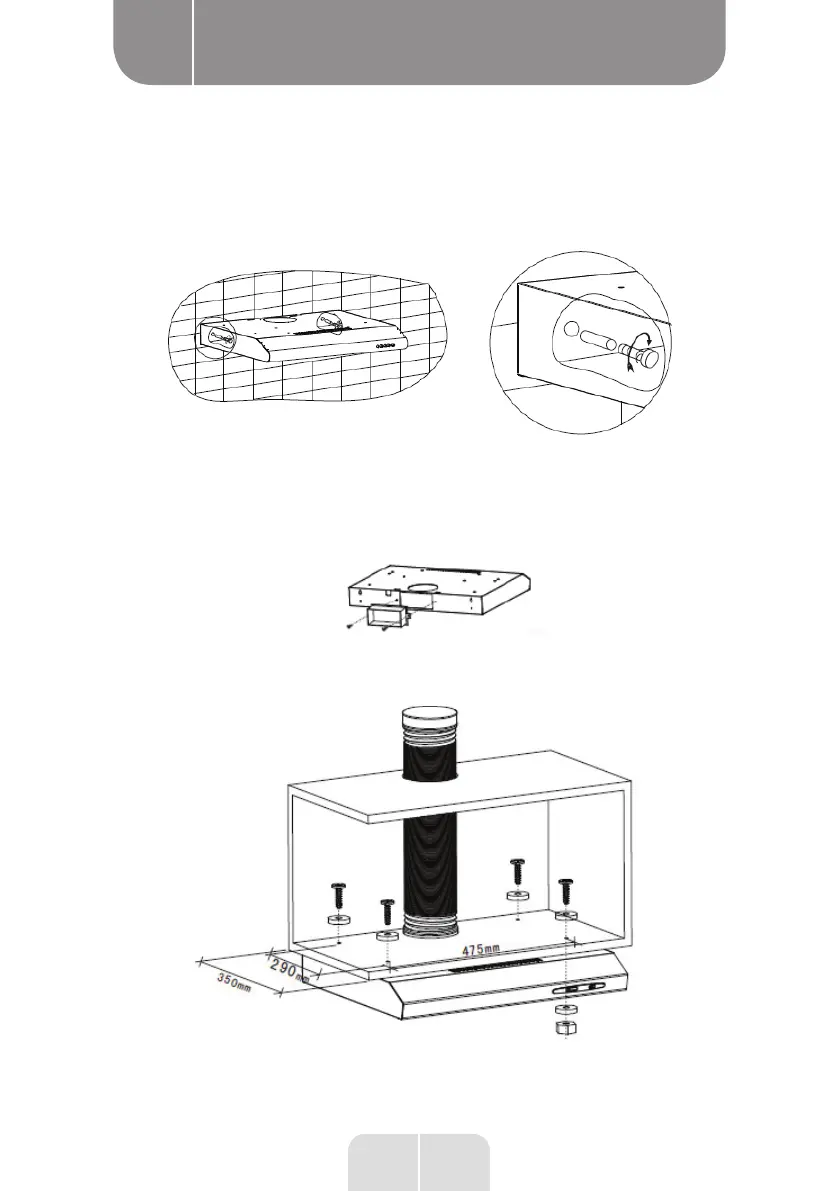 475mm

290mm

350mm