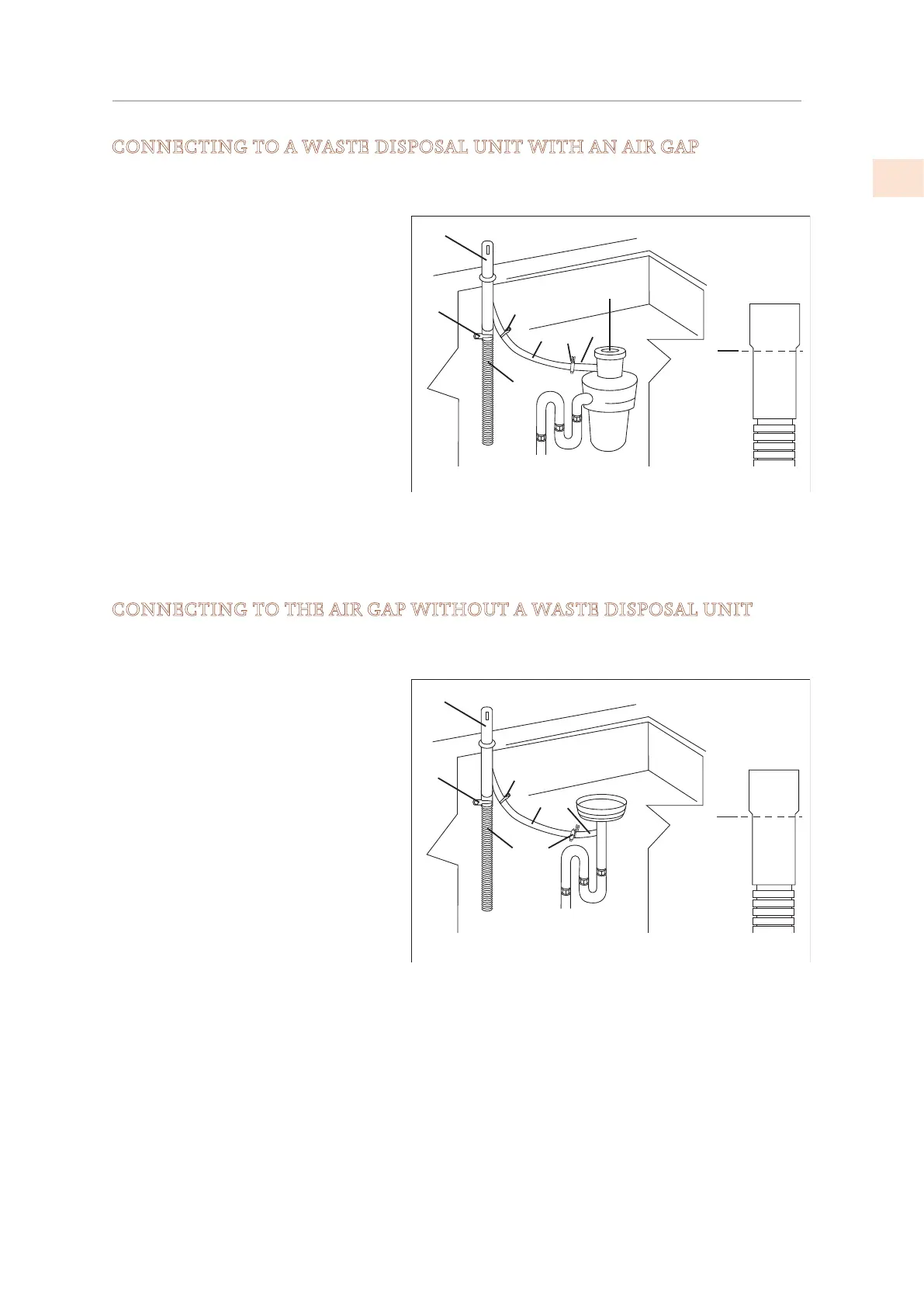 CONNECTING TO A WASTE DISPOSAL UNIT WITH AN AIR GAP

CONNECTING TO THE AIR GAP WITHOUT A WASTE DISPOSAL UNIT