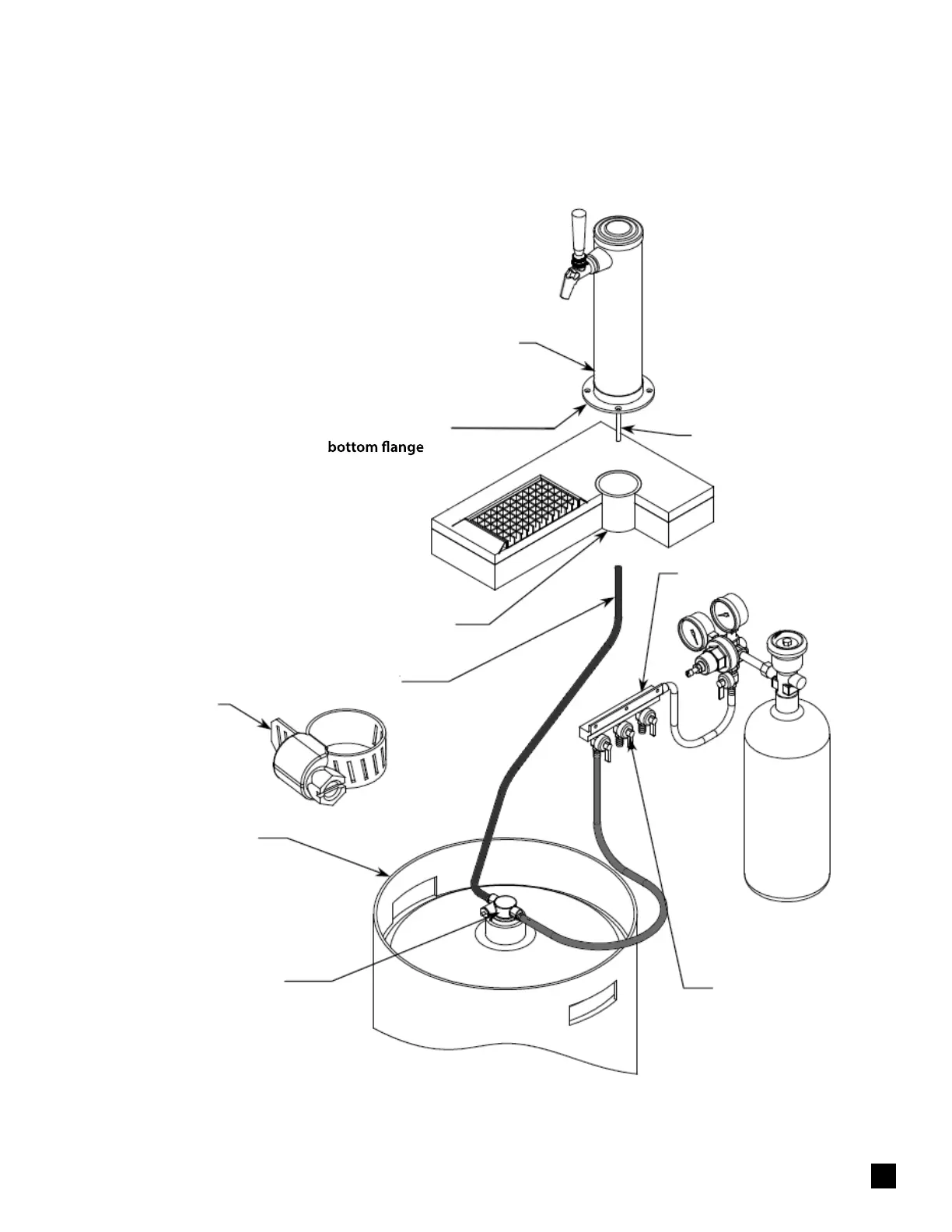 bottom flange