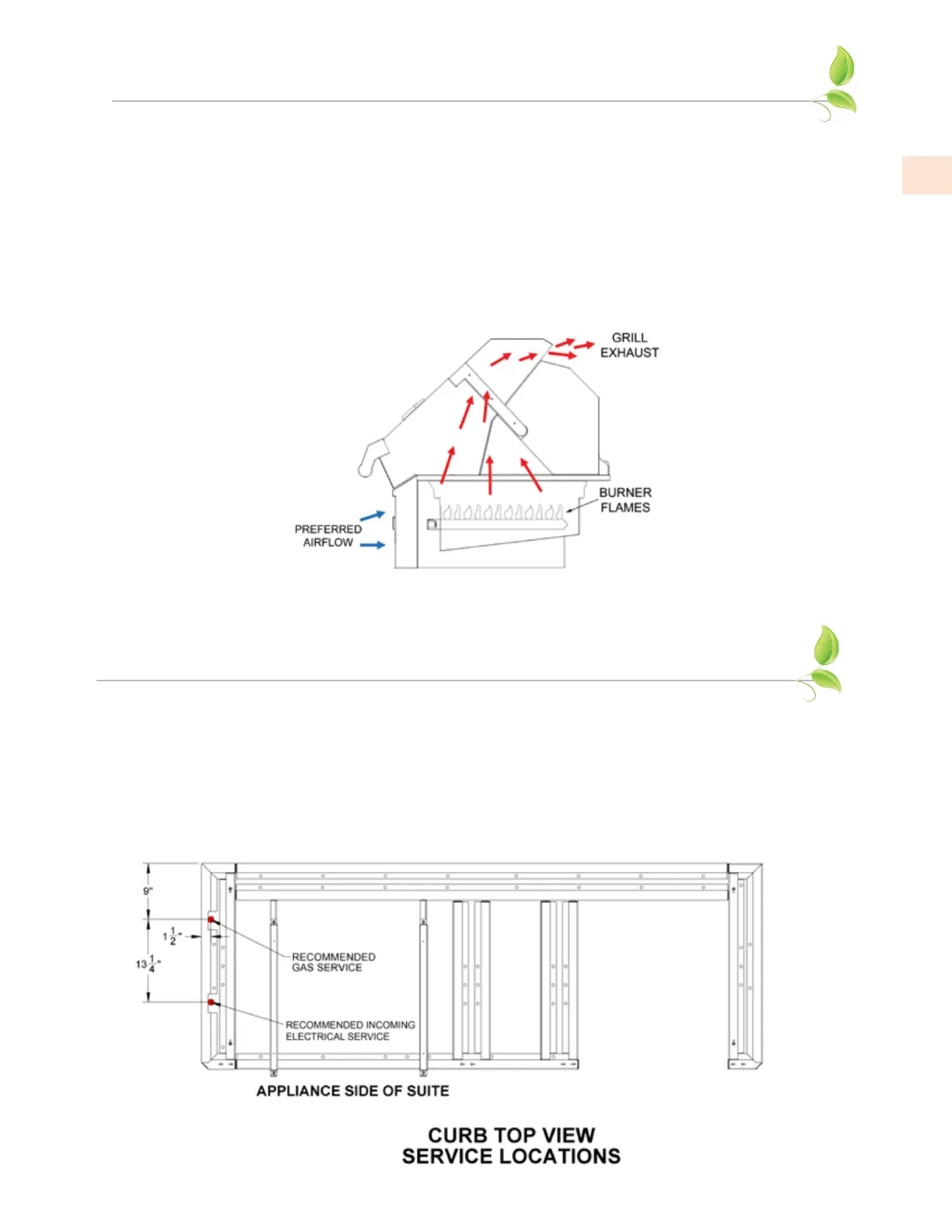 GRILL EXHAUST

BURNER FLAMES

PREFERRED AIRFLOW

9"

$1\frac{1}{2}$"

$13\frac{1}{4}$"

RECOMMENDED GAS SERVICE

RECOMMENDED INCOMING ELECTRICAL SERVICE

APPLIANCE SIDE OF SUITE

CURB TOP VIEW
SERVICE LOCATIONS