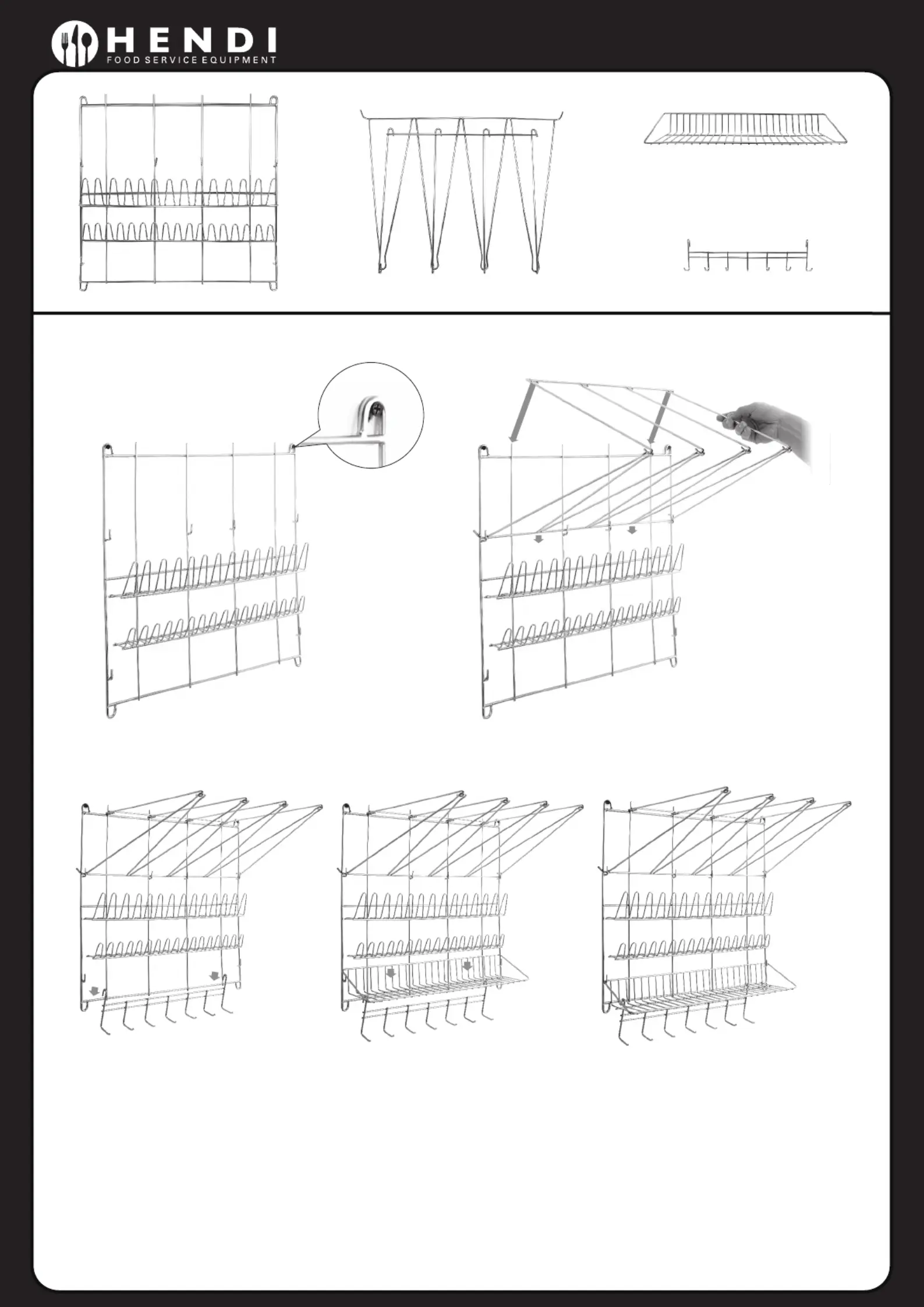 HENDI
FOOD SERVICE EQUIPMENT