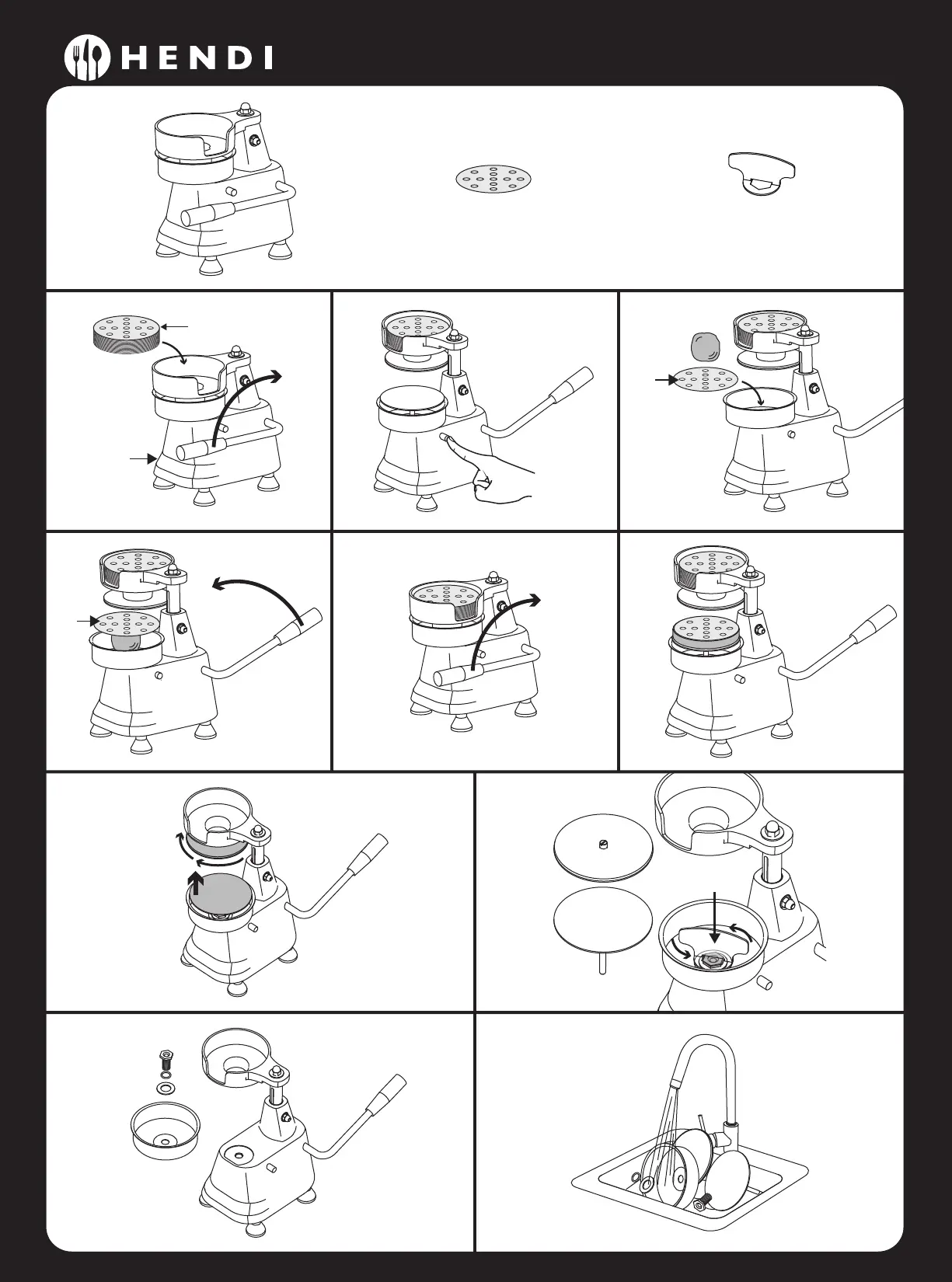 HENDI