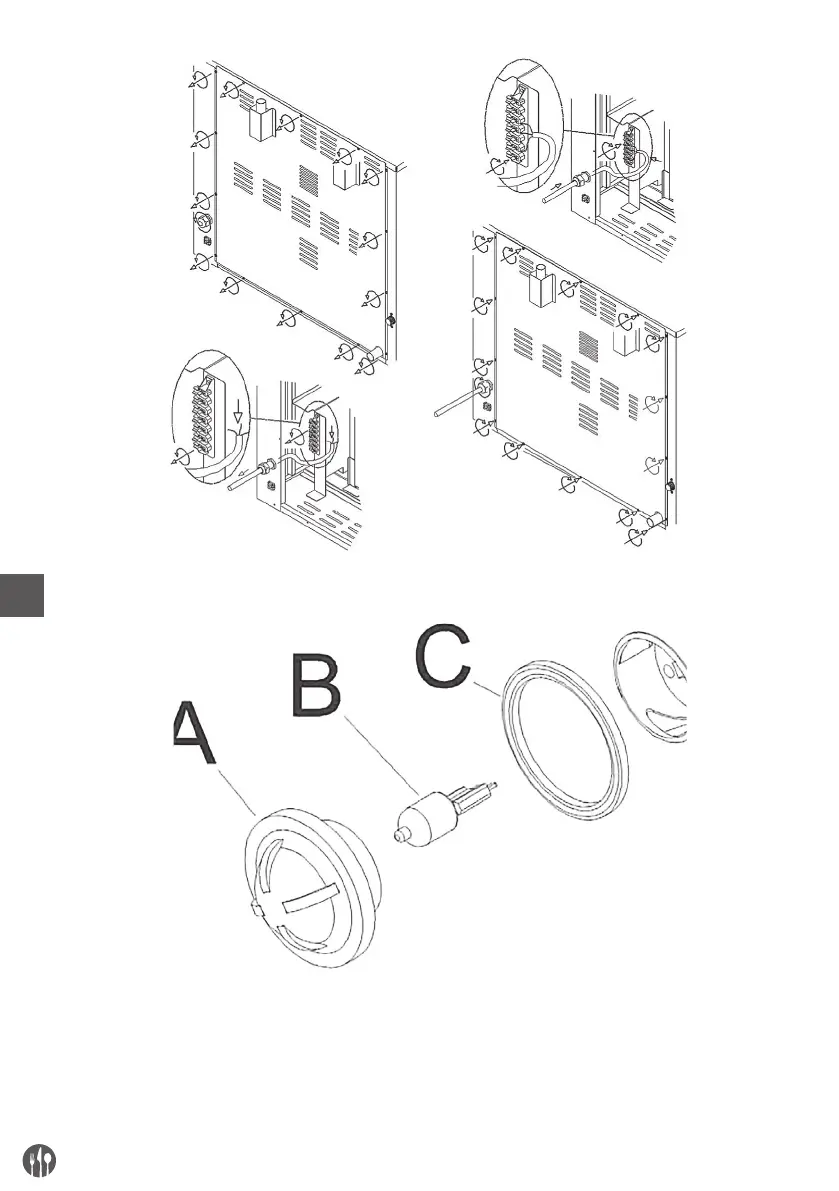 A

B

C