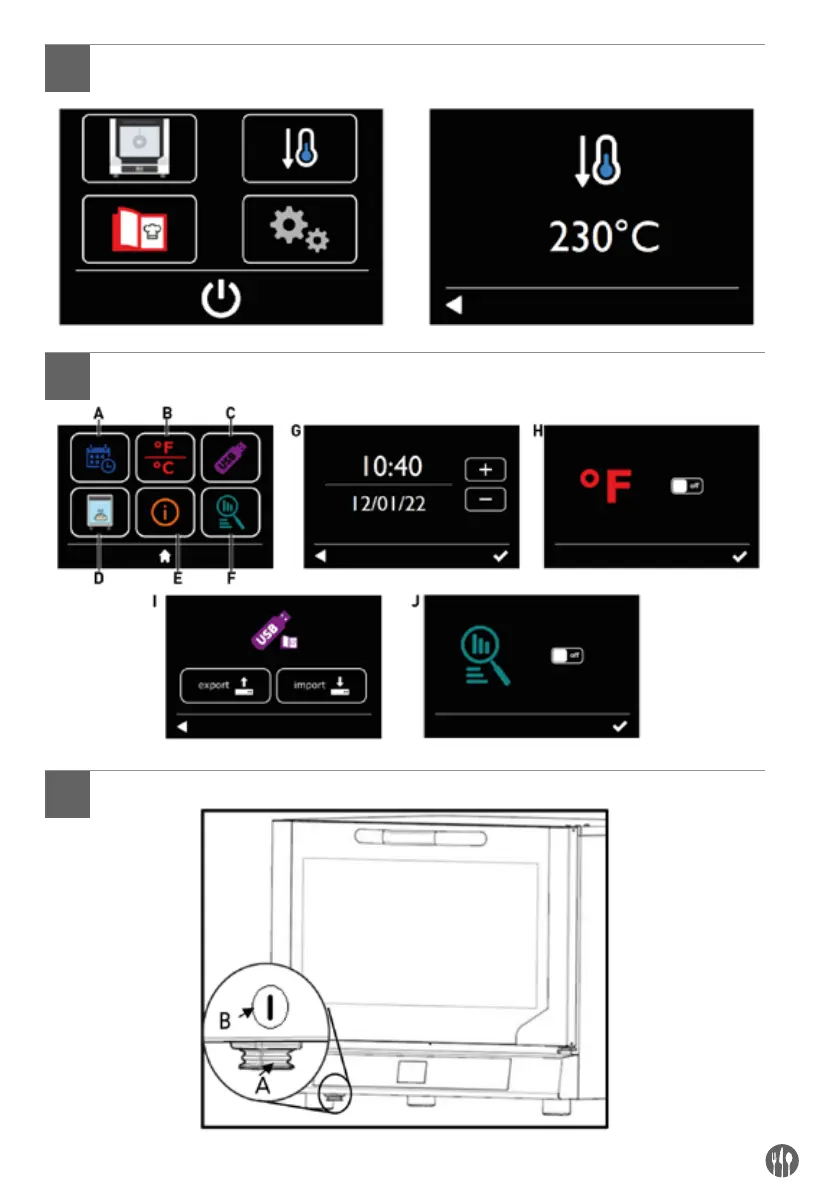 230°C

A B C

°F
°C

USB

D E F

G

10:40

12/01/22

+

−

H

°F

off

I

USB

export

import

J

off

B

A