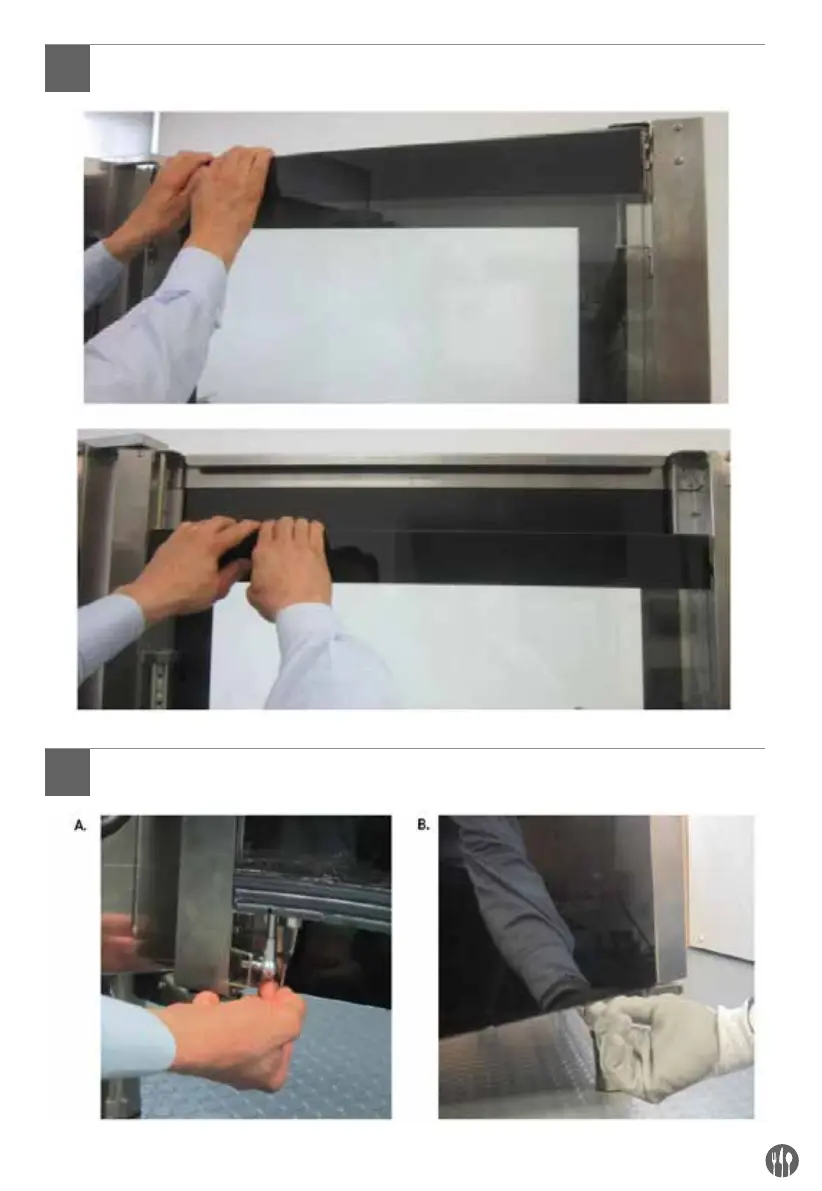 A.

B.