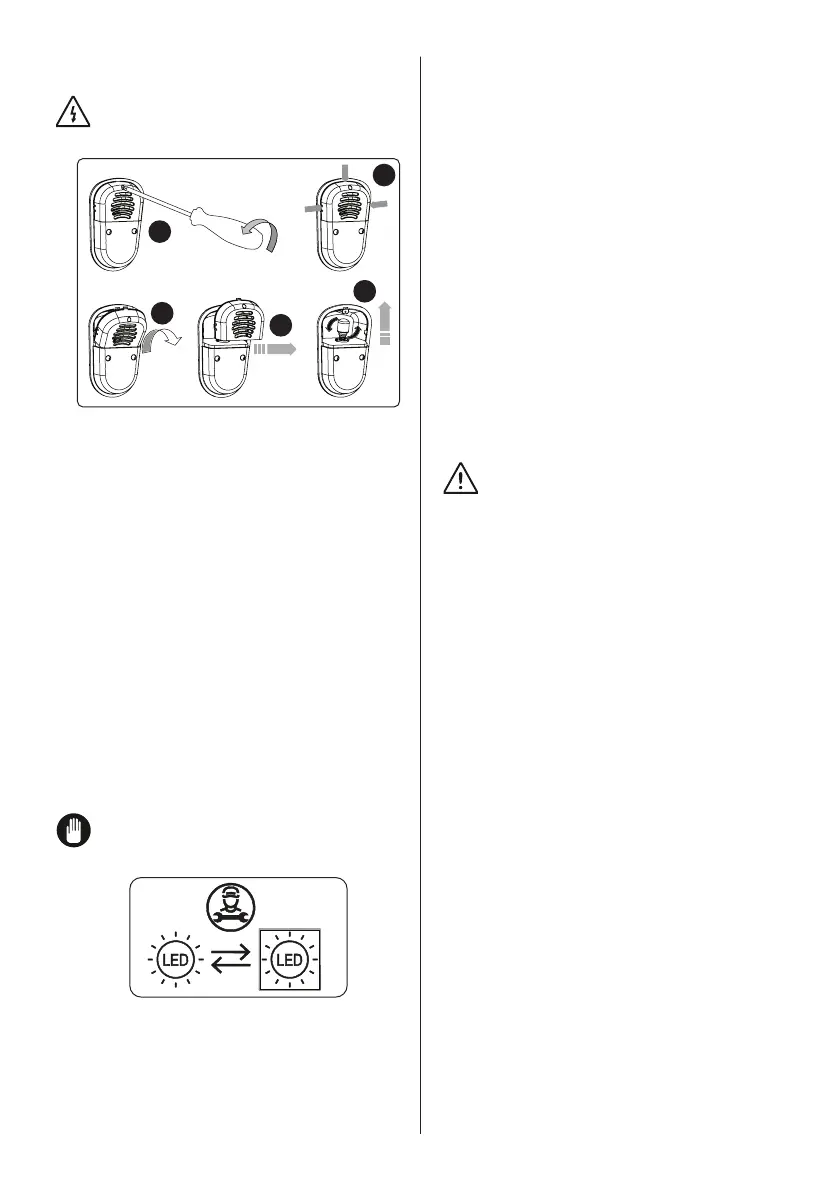 LED
LED