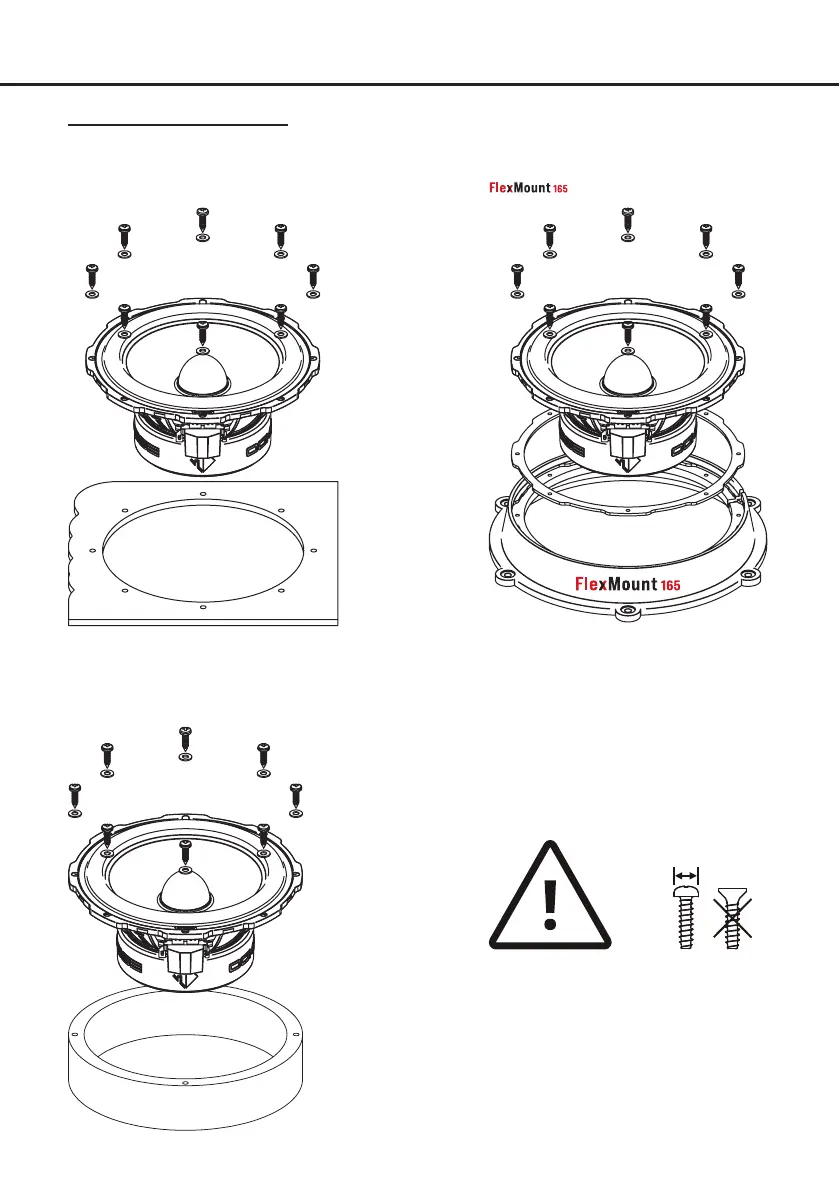 FlexMount 165

FlexMount 165