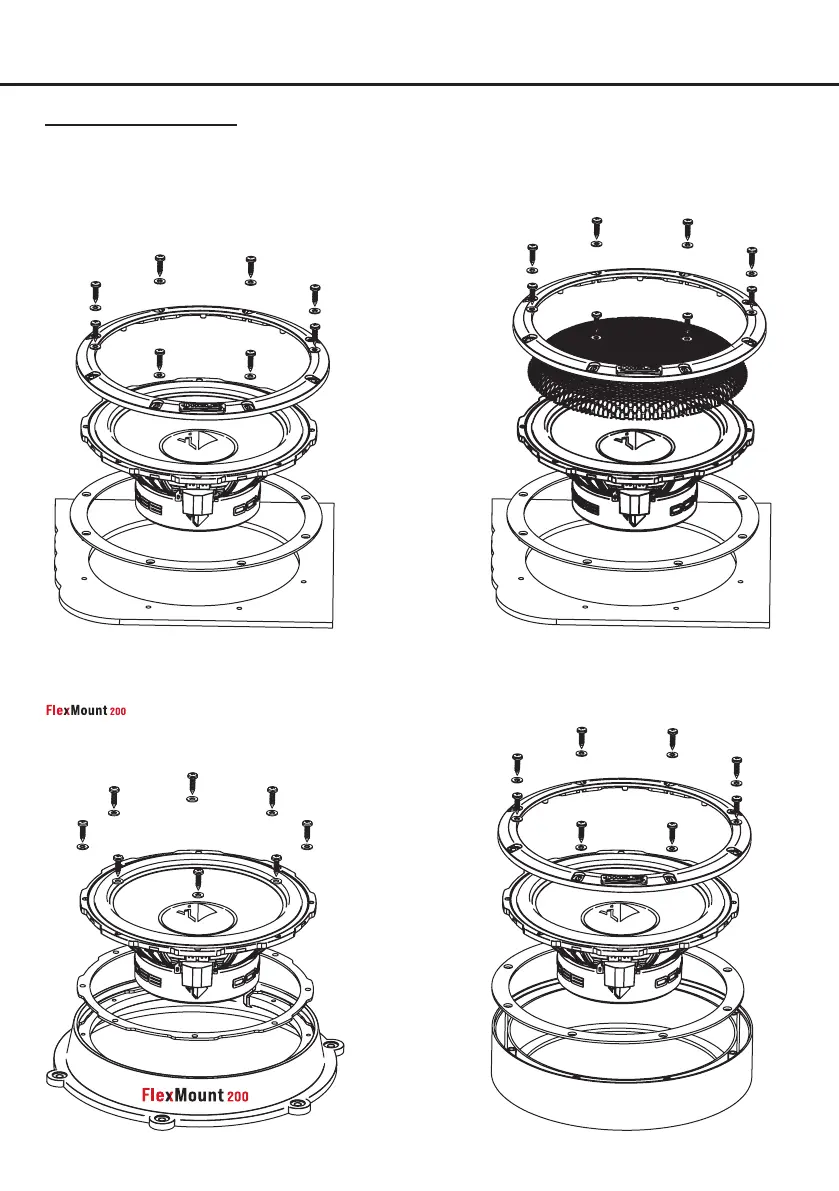 FlexMount 200

FlexMount 200