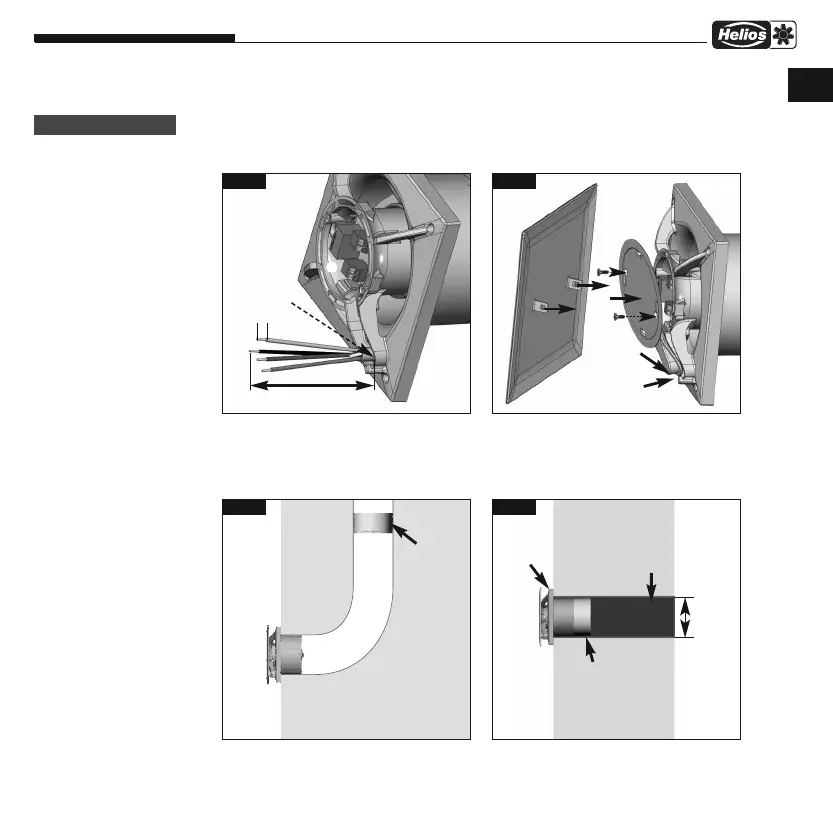 Helios