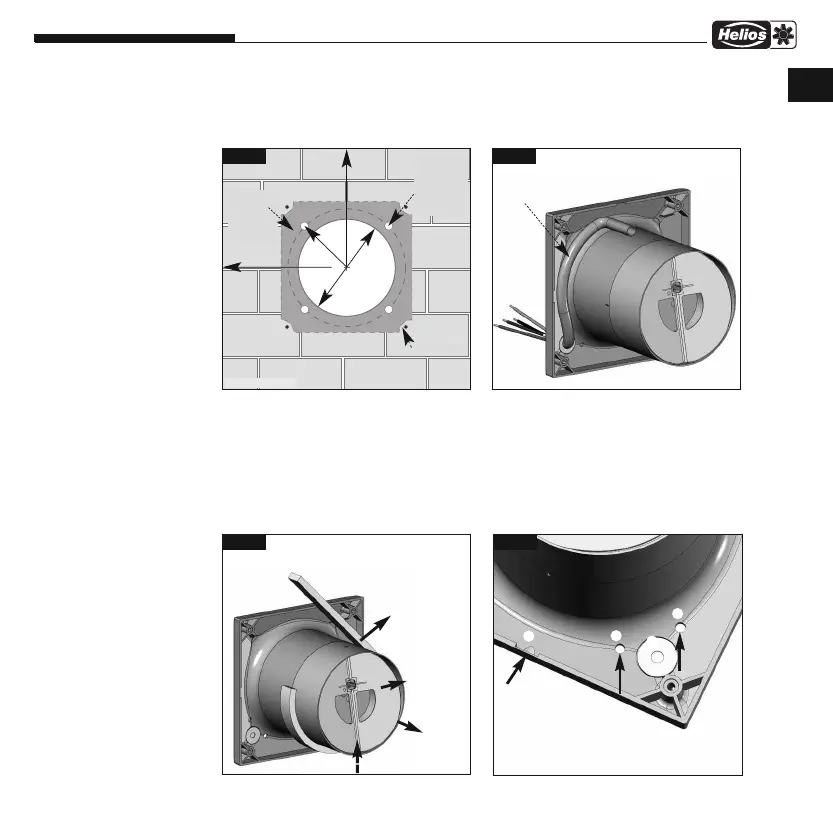 Helios