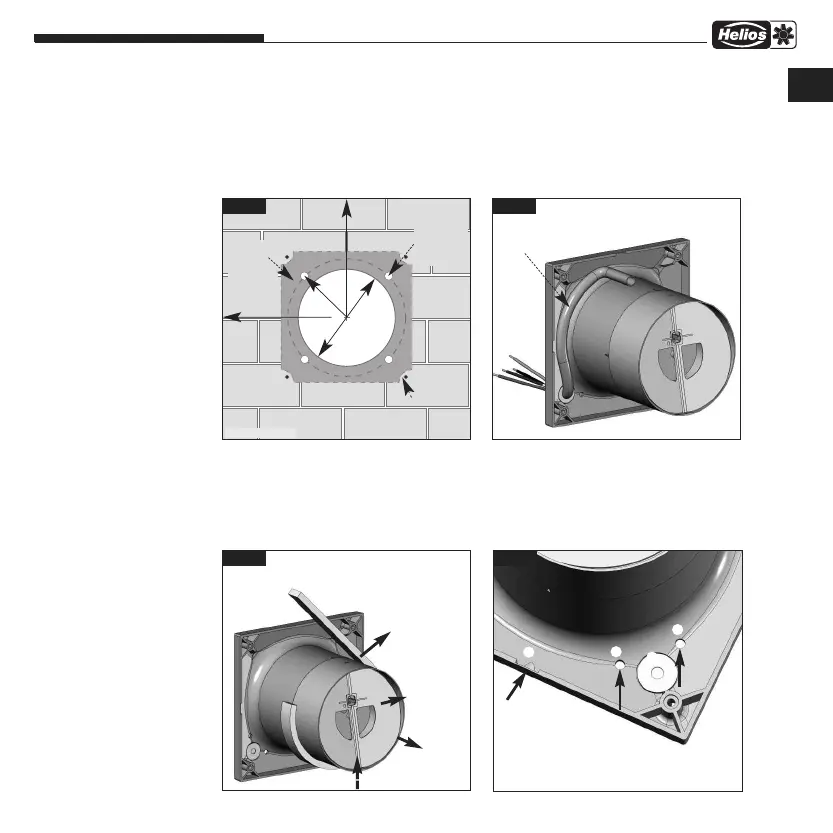 Helios