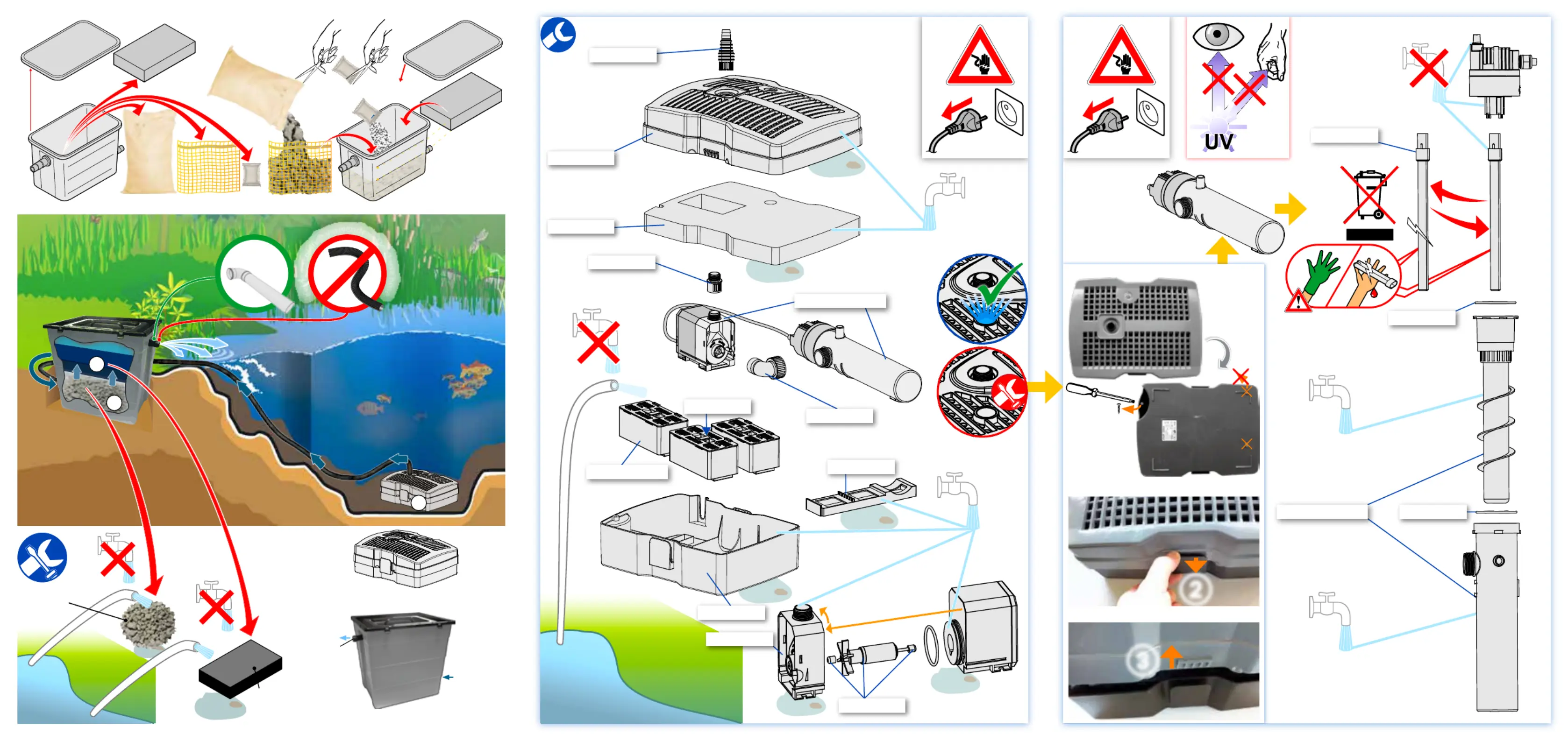 UV

2

3