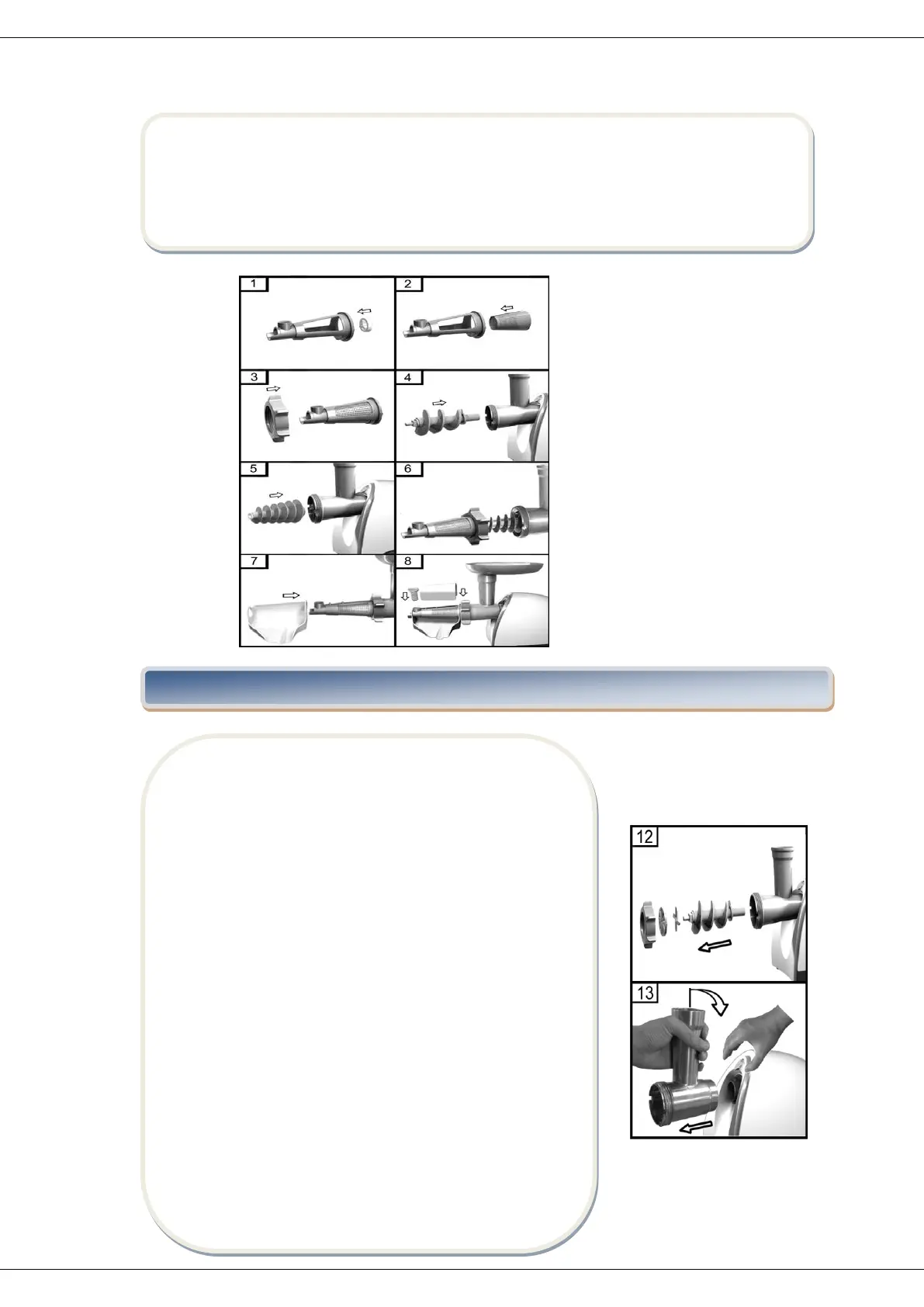 1

2

3

4

5

6

7

8

12

13