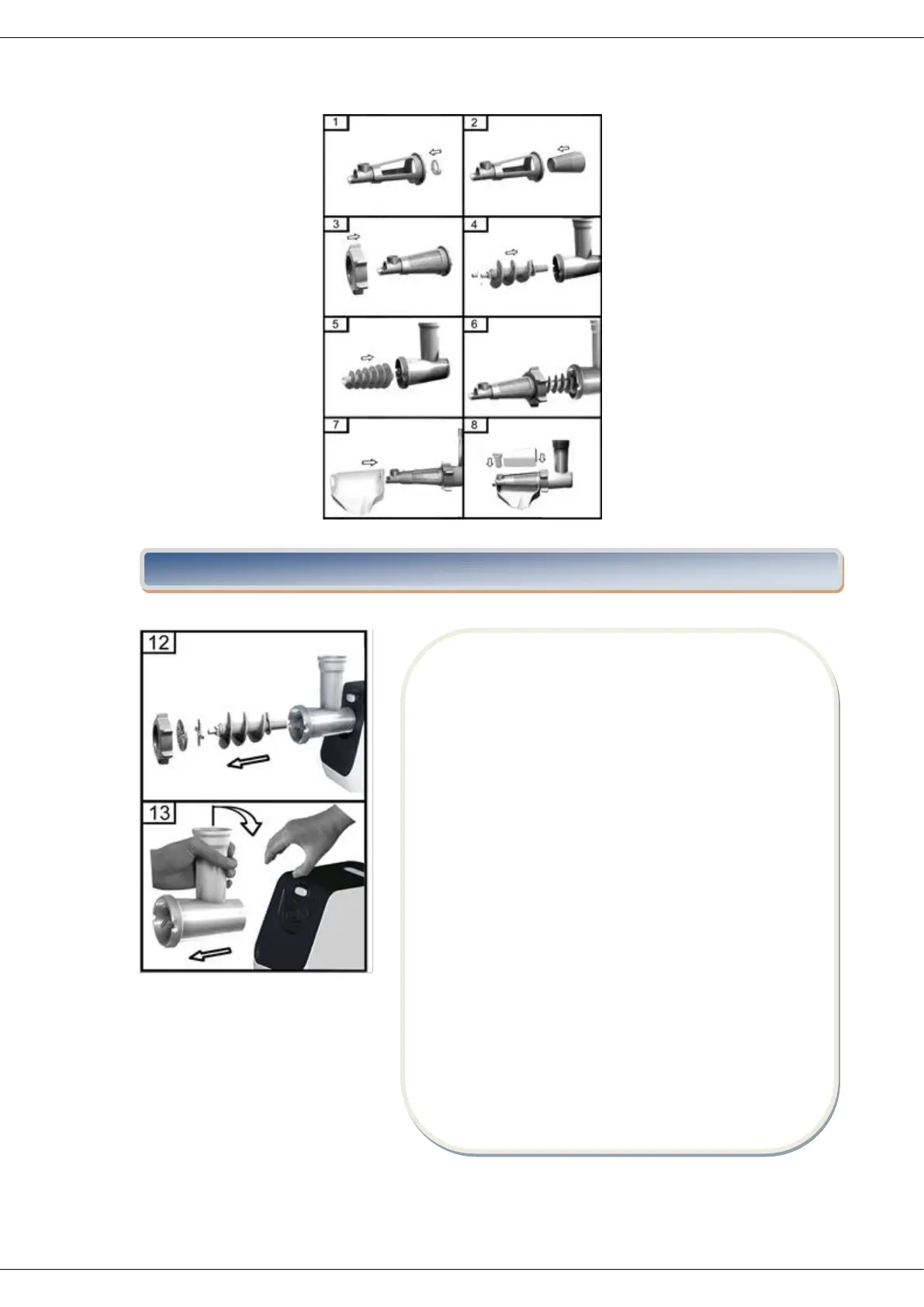 1

2

3

4

5

6

7

8

12

13