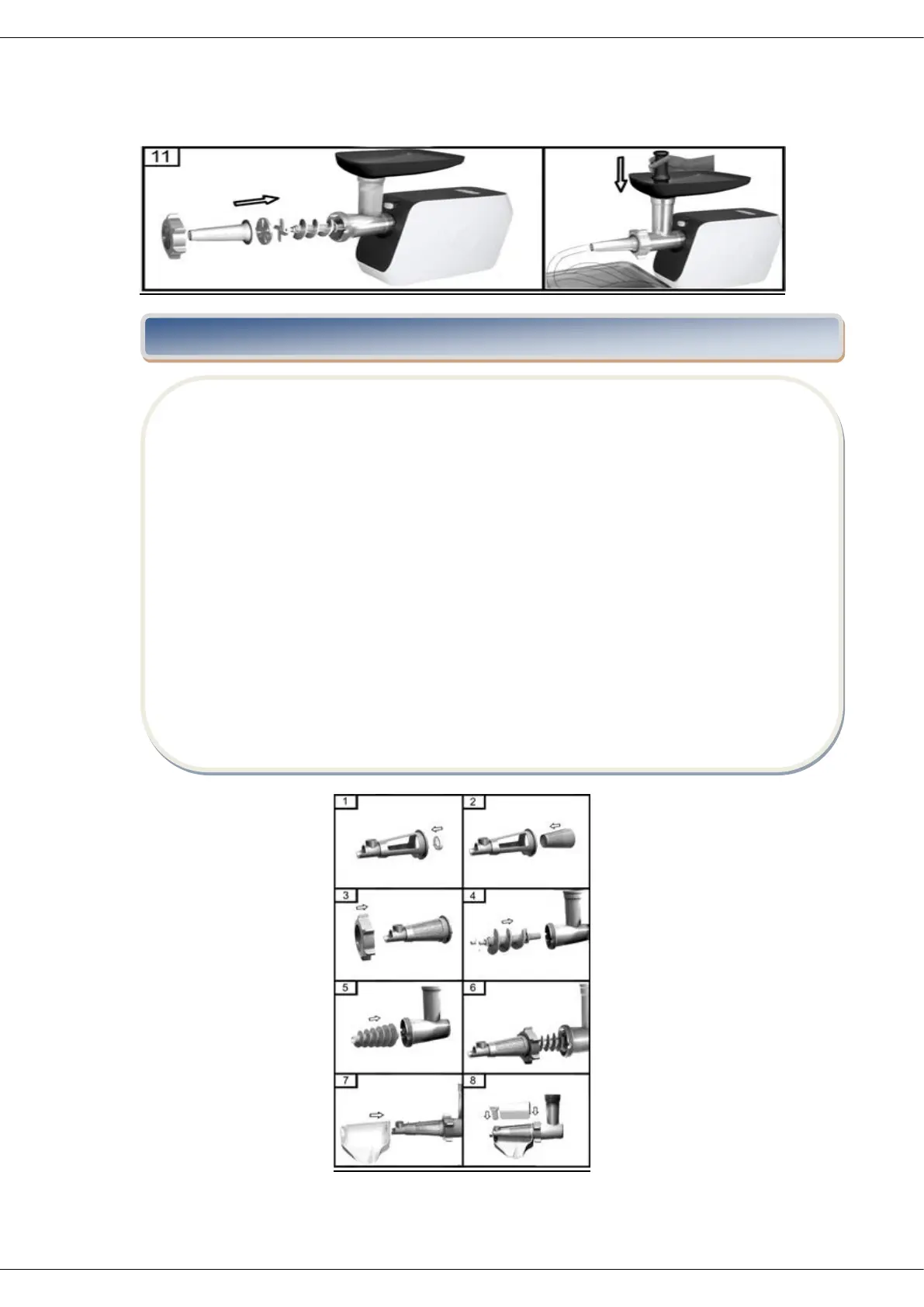 11

1

2

3

4

5

6

7

8