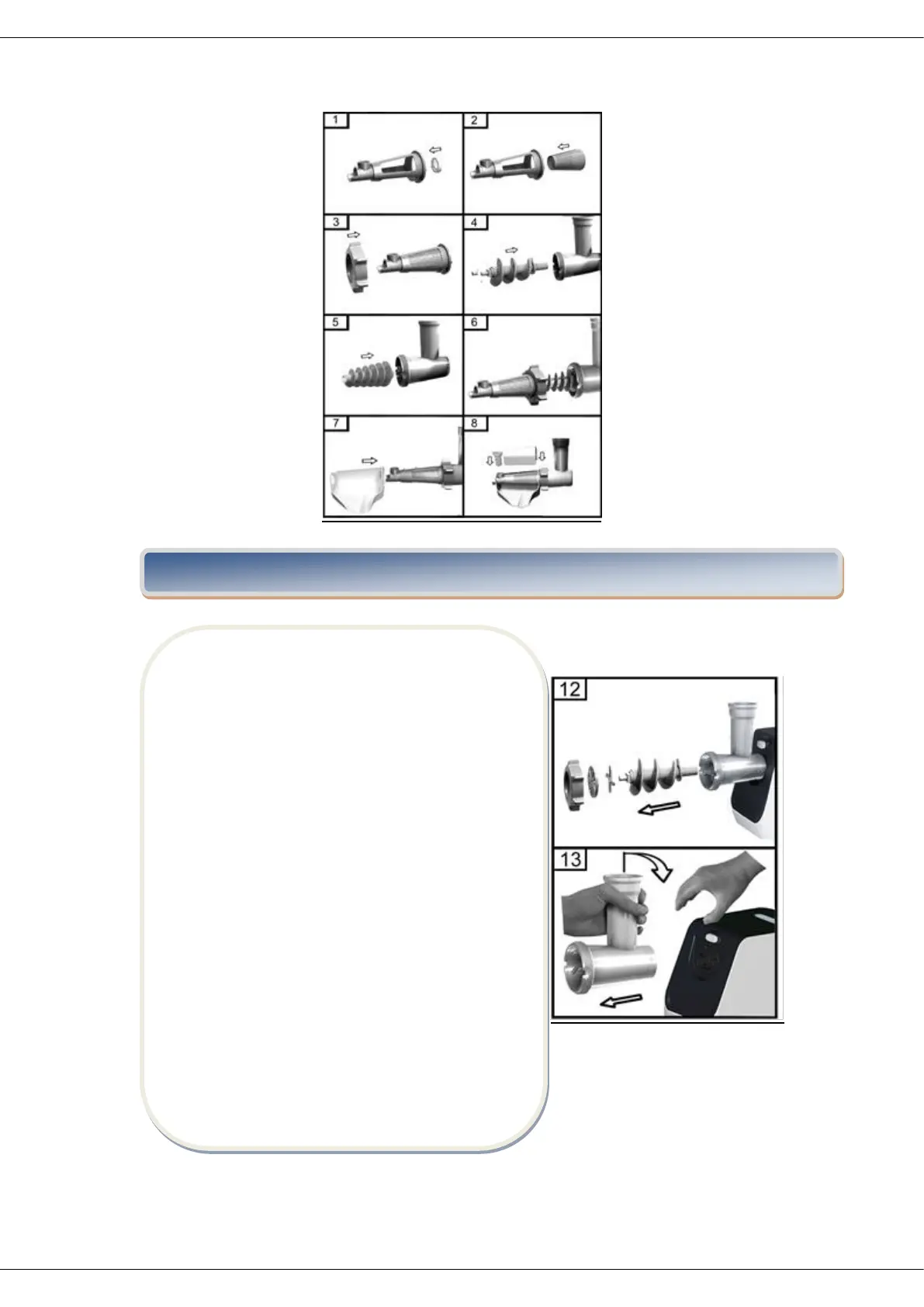 1

2

3

4

5

6

7

8

12

13