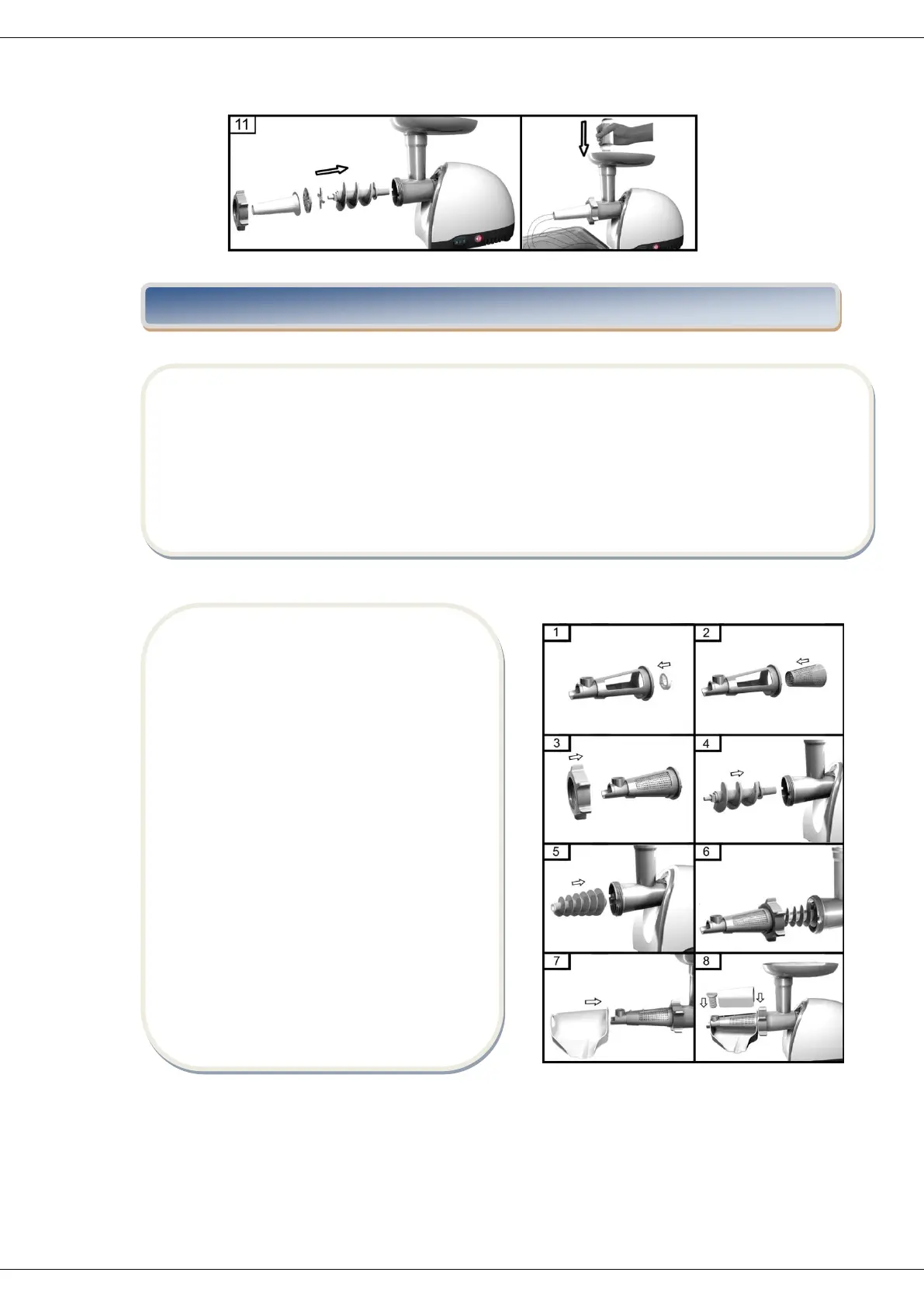 11

1

2

3

4

5

6

7

8