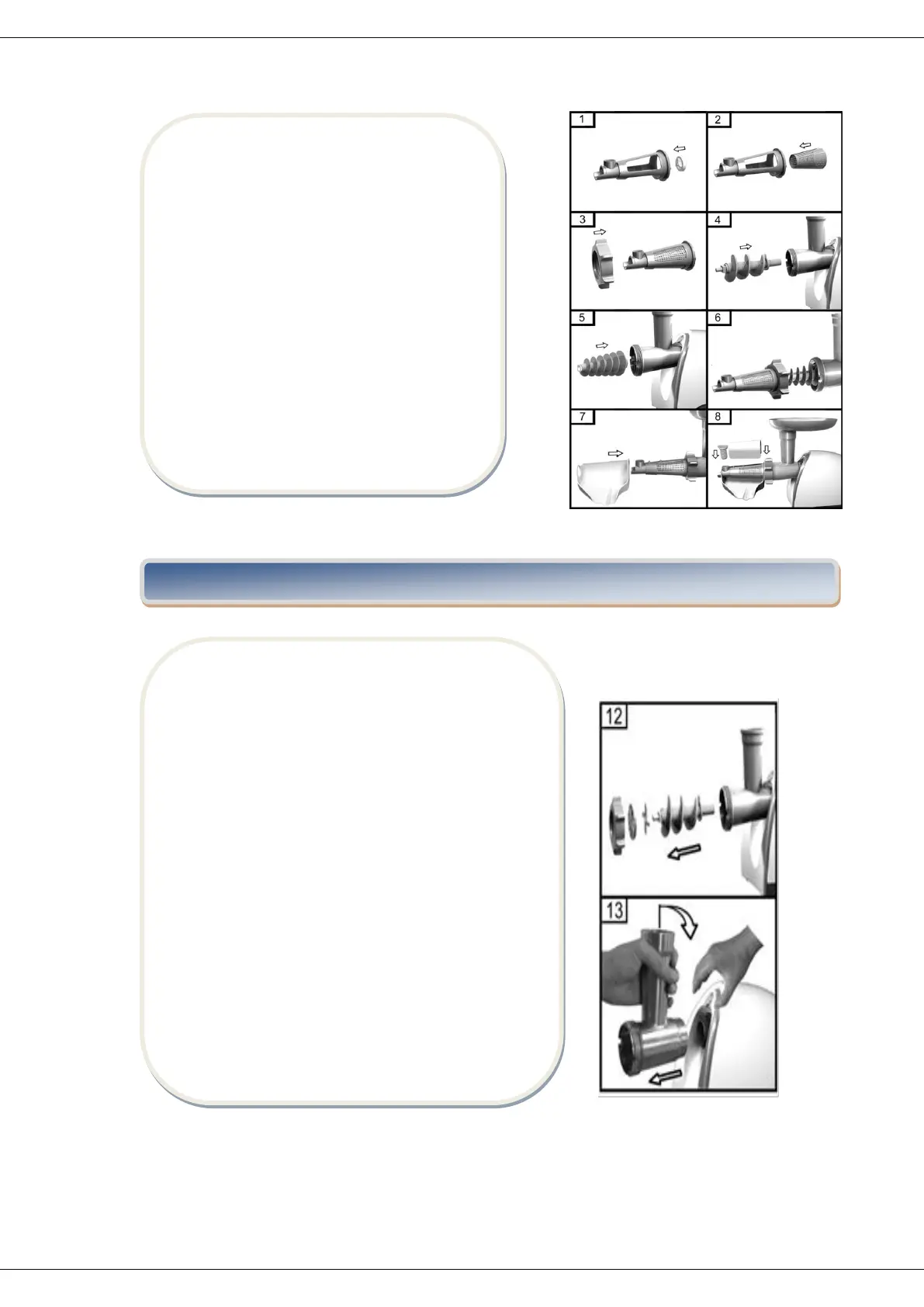 1
2
3
4
5
6
7
8

12
13