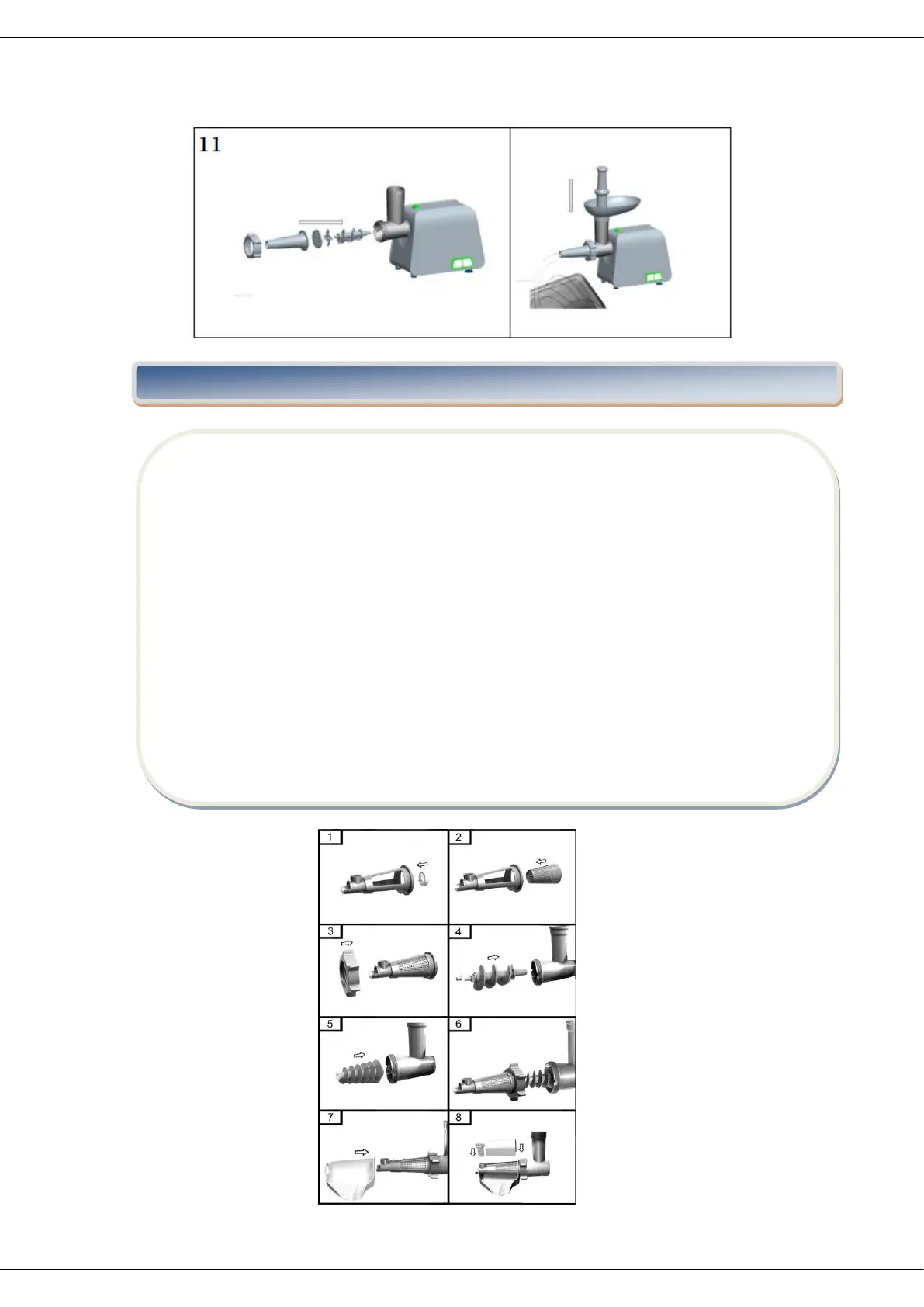 11

1

2

3

4

5

6

7

8