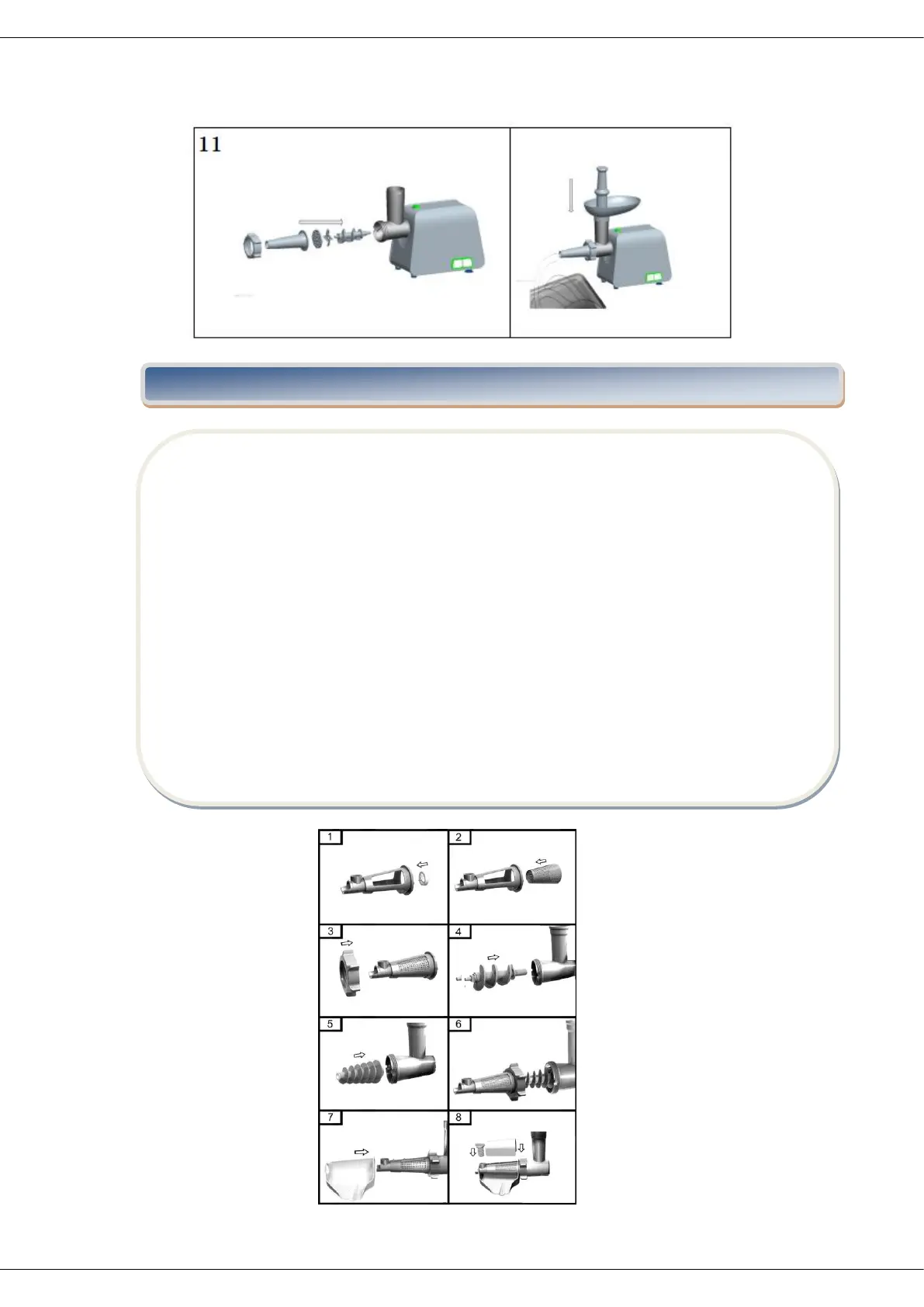 11

1

2

3

4

5

6

7

8