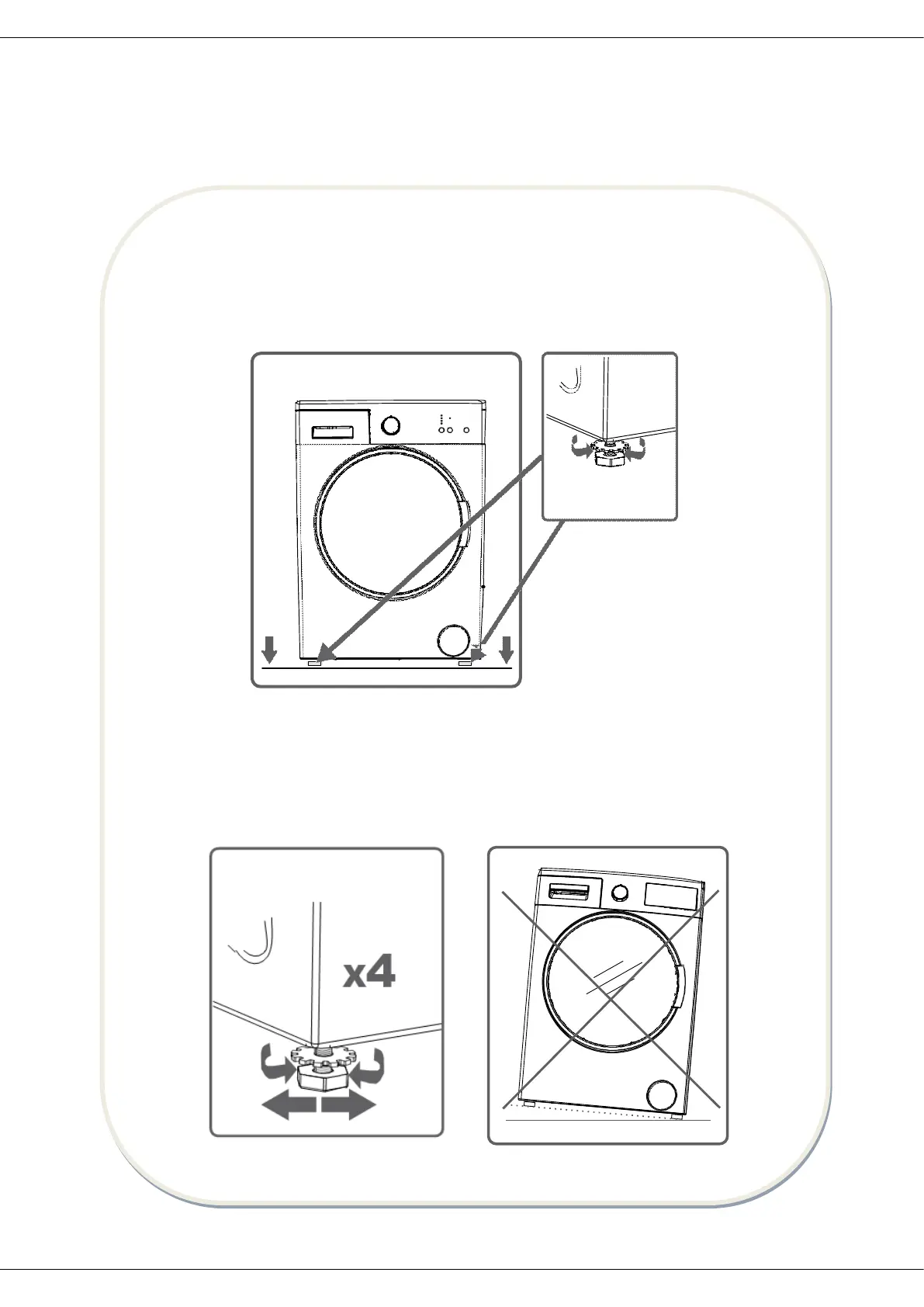 x4