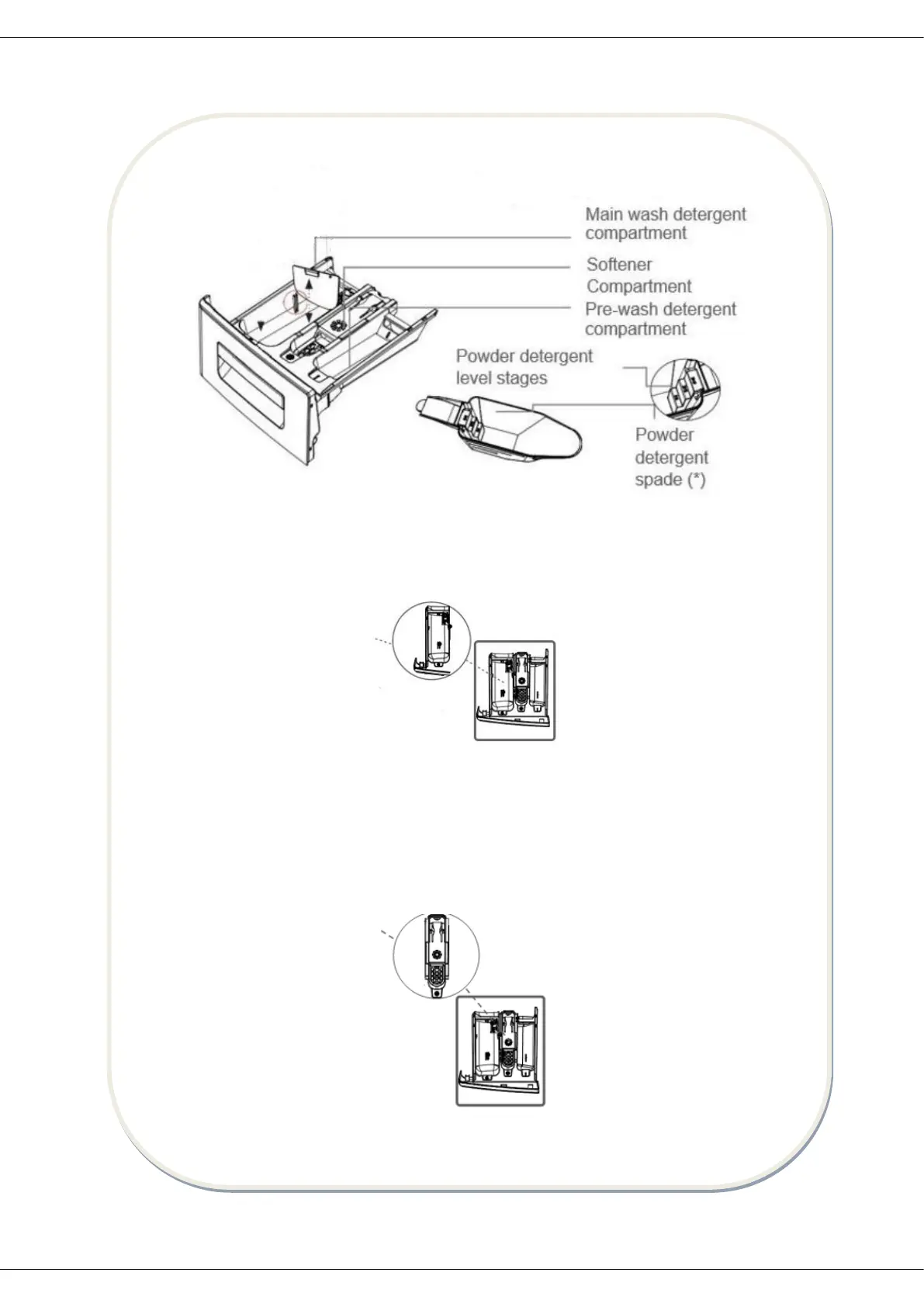 Main wash detergent compartment

Softener Compartment

Pre-wash detergent compartment

Powder detergent level stages

Powder detergent spade (*)