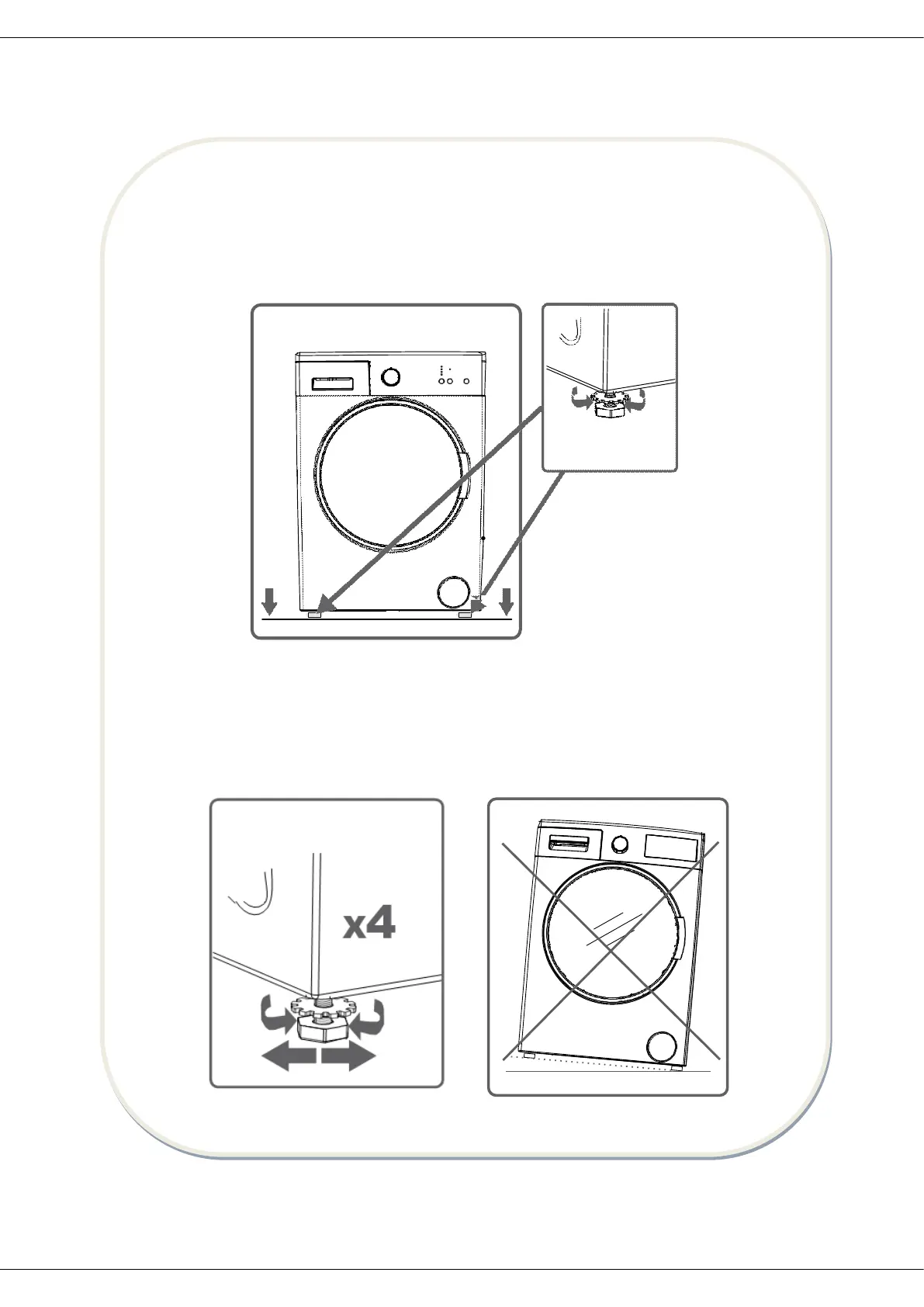 x4